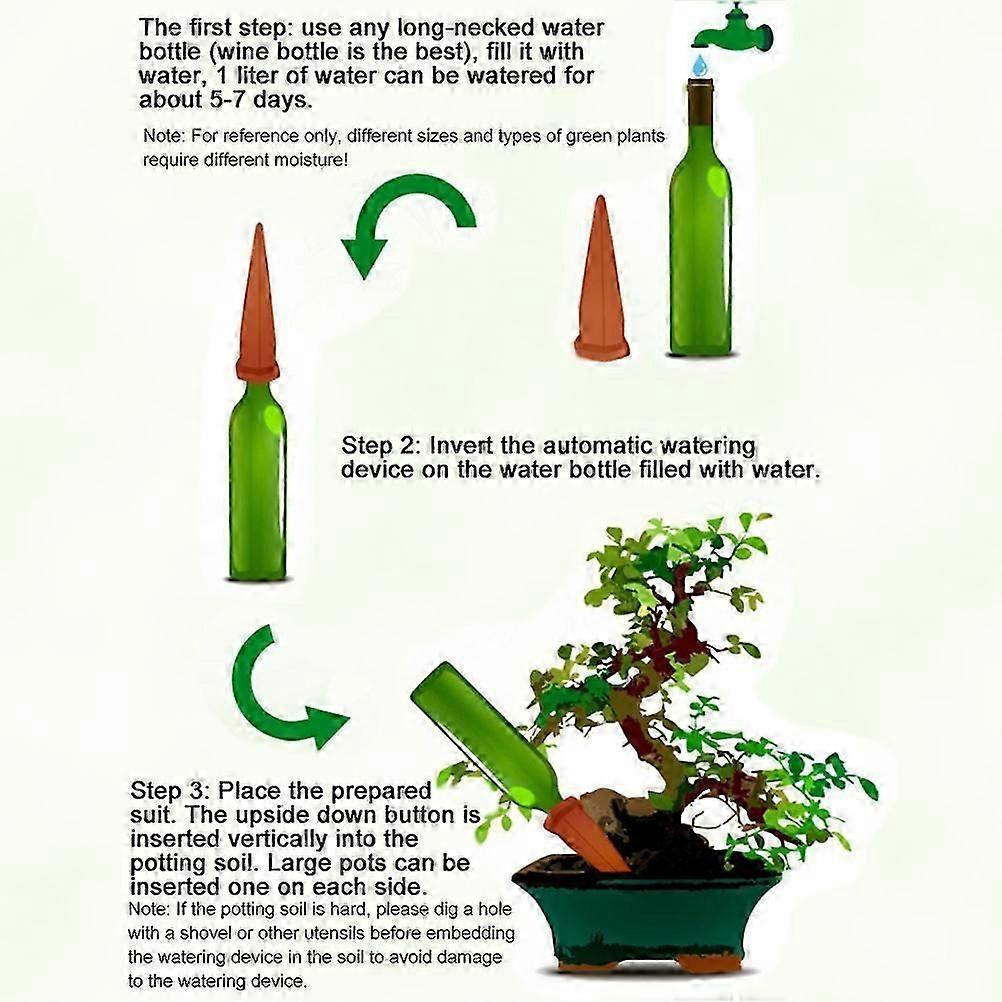 The first step: use any long-necked water bottle (wine bottle is the best), fill it with water, 1 liter of water can be watered for about 5-7 days.

Note: For reference only, different sizes and types of green plants require different moisture!

Step 2: Invert the automatic watering device on the water bottle filled with water.

Step 3: Place the prepared suit. The upside down button is inserted vertically into the potting soil. Large pots can be inserted one on each side.

Note: If the potting soil is hard, please dig a hole with a shovel or other utensils before embedding the watering device in the soil to avoid damage to the watering device.