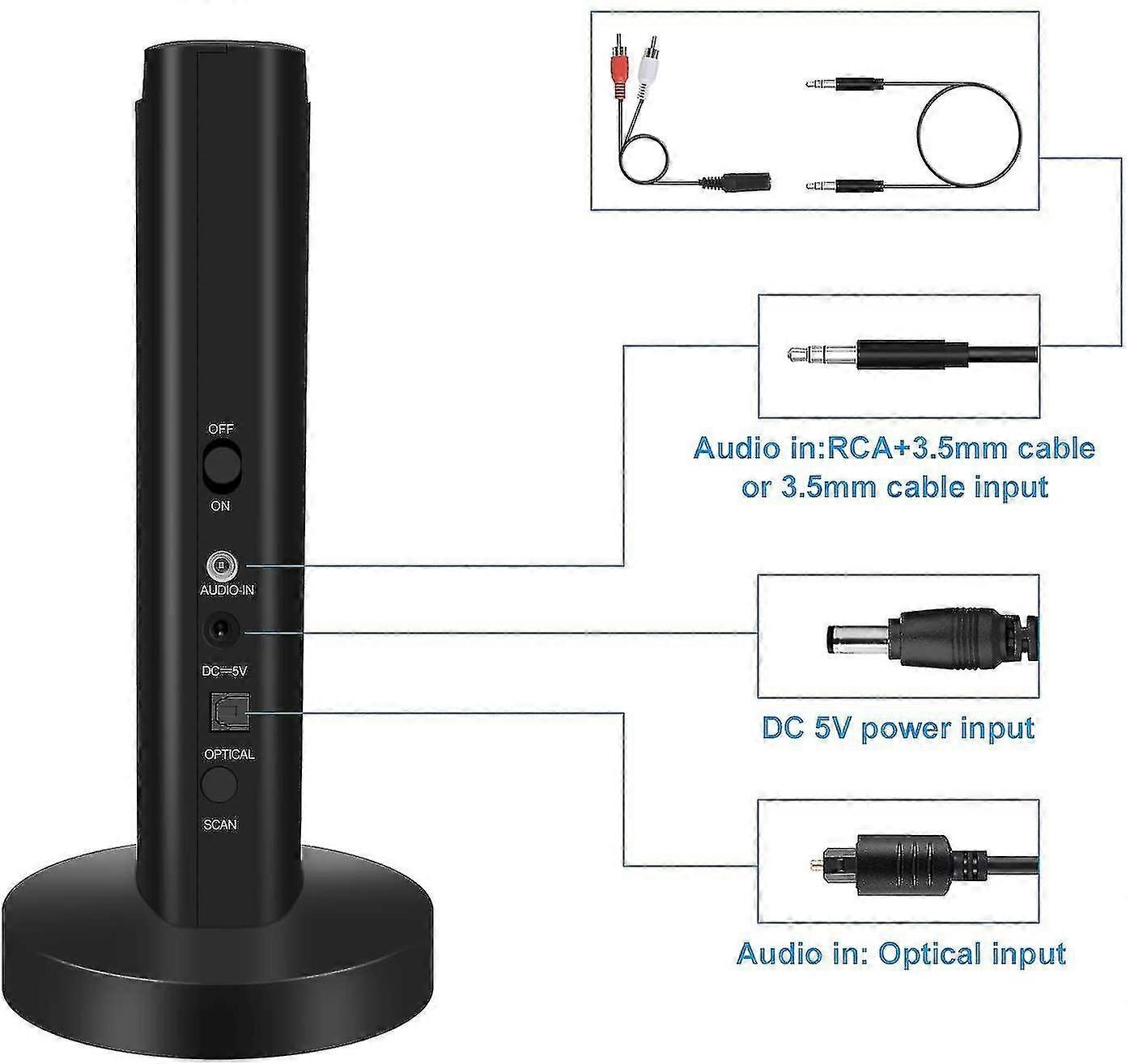 OFF

ON

AUDIO-IN

DC⎓5V

OPTICAL

SCAN

Audio in:RCA+3.5mm cable or 3.5mm cable input

DC 5V power input

Audio in: Optical input