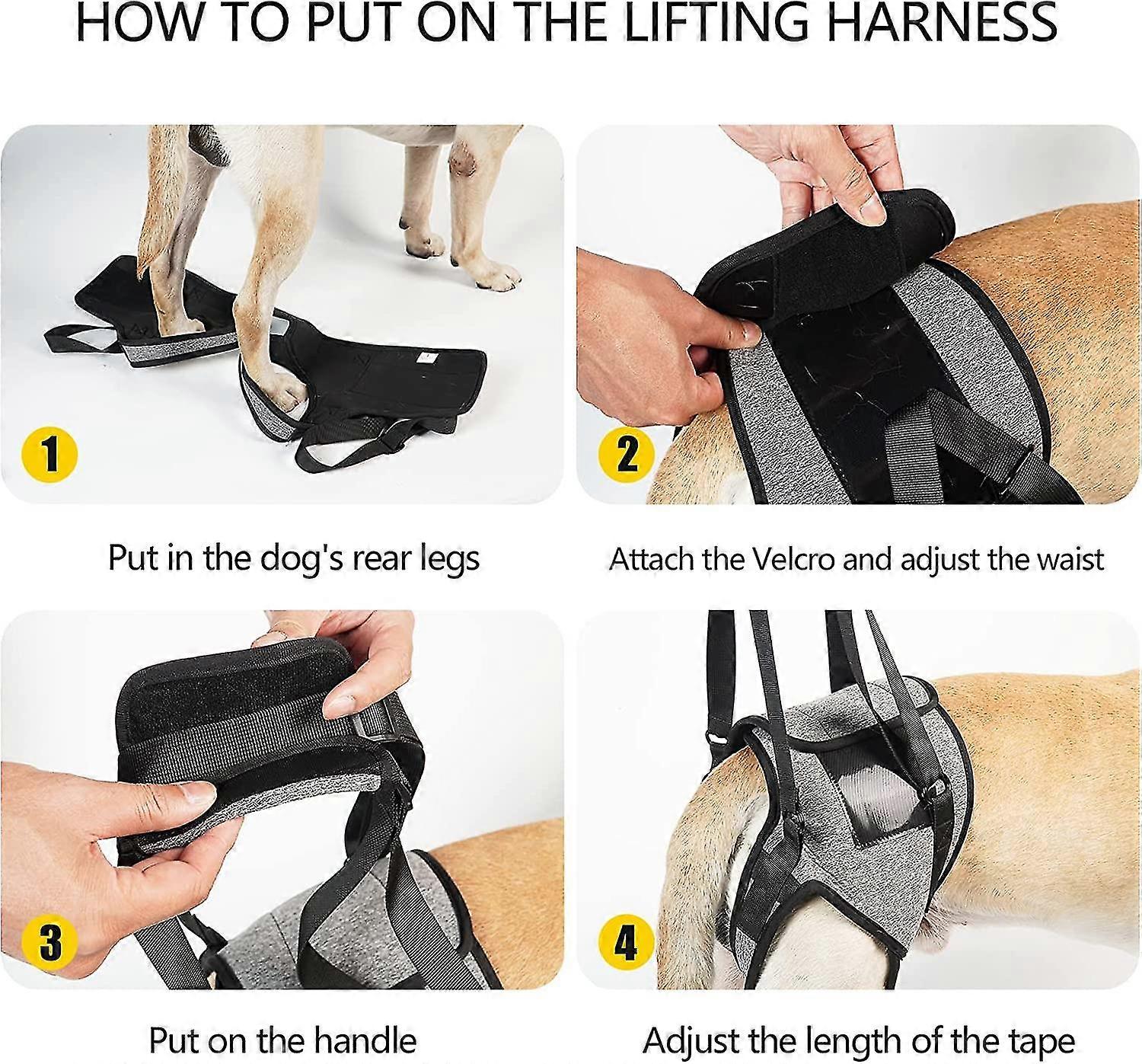 HOW TO PUT ON THE LIFTING HARNESS

1

Put in the dog's rear legs

2

Attach the Velcro and adjust the waist

3

Put on the handle

4

Adjust the length of the tape