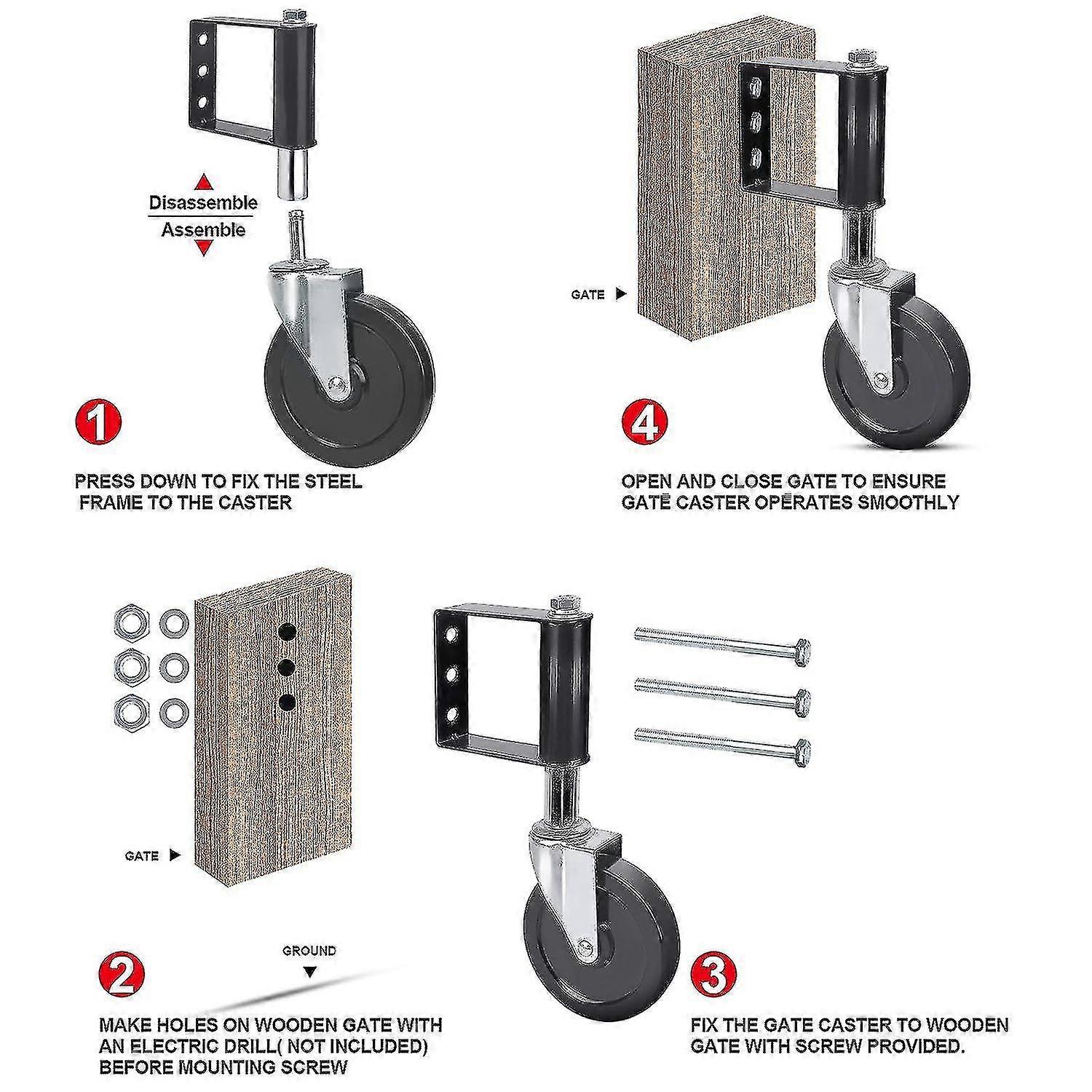 Disassemble
Assemble

1

PRESS DOWN TO FIX THE STEEL FRAME TO THE CASTER

GATE

4

OPEN AND CLOSE GATE TO ENSURE GATE CASTER OPERATES SMOOTHLY

GATE

GROUND

2

MAKE HOLES ON WOODEN GATE WITH AN ELECTRIC DRILL( NOT INCLUDED) BEFORE MOUNTING SCREW

3

FIX THE GATE CASTER TO WOODEN GATE WITH SCREW PROVIDED.