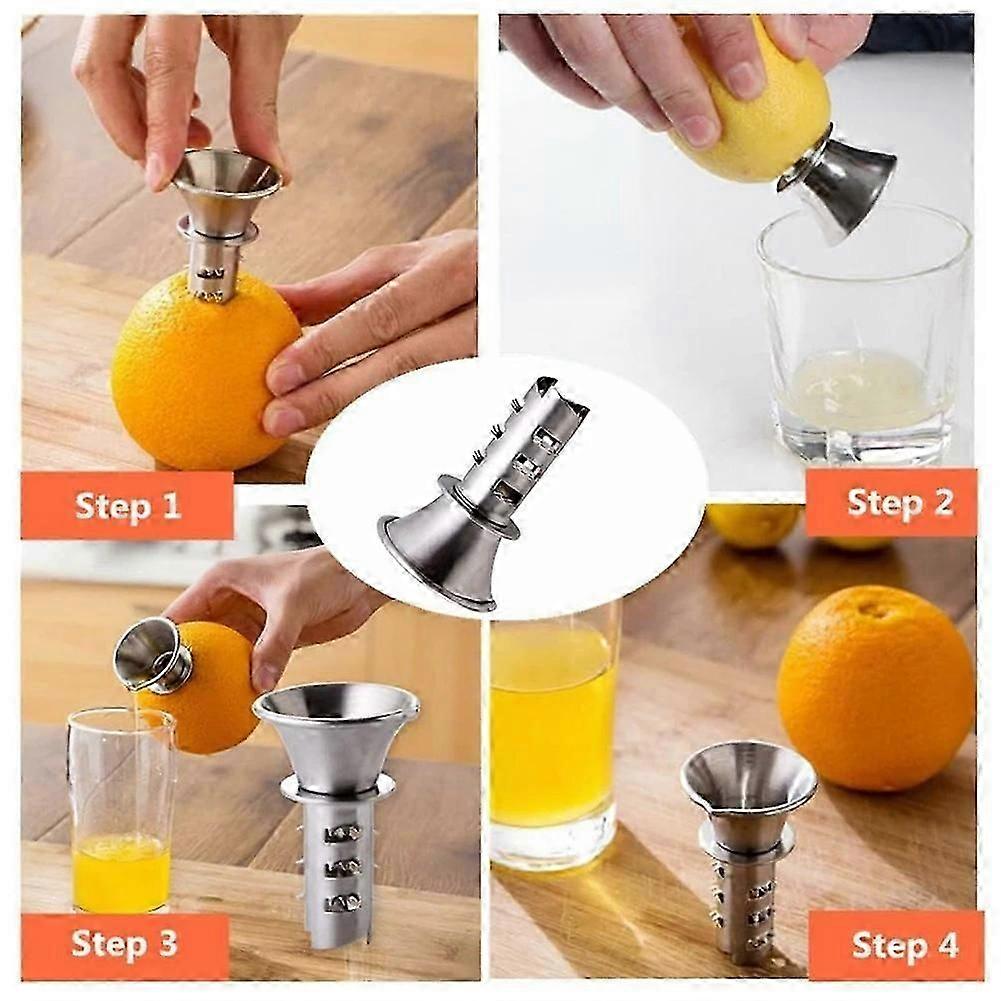 Step 1

Step 2

Step 3

Step 4