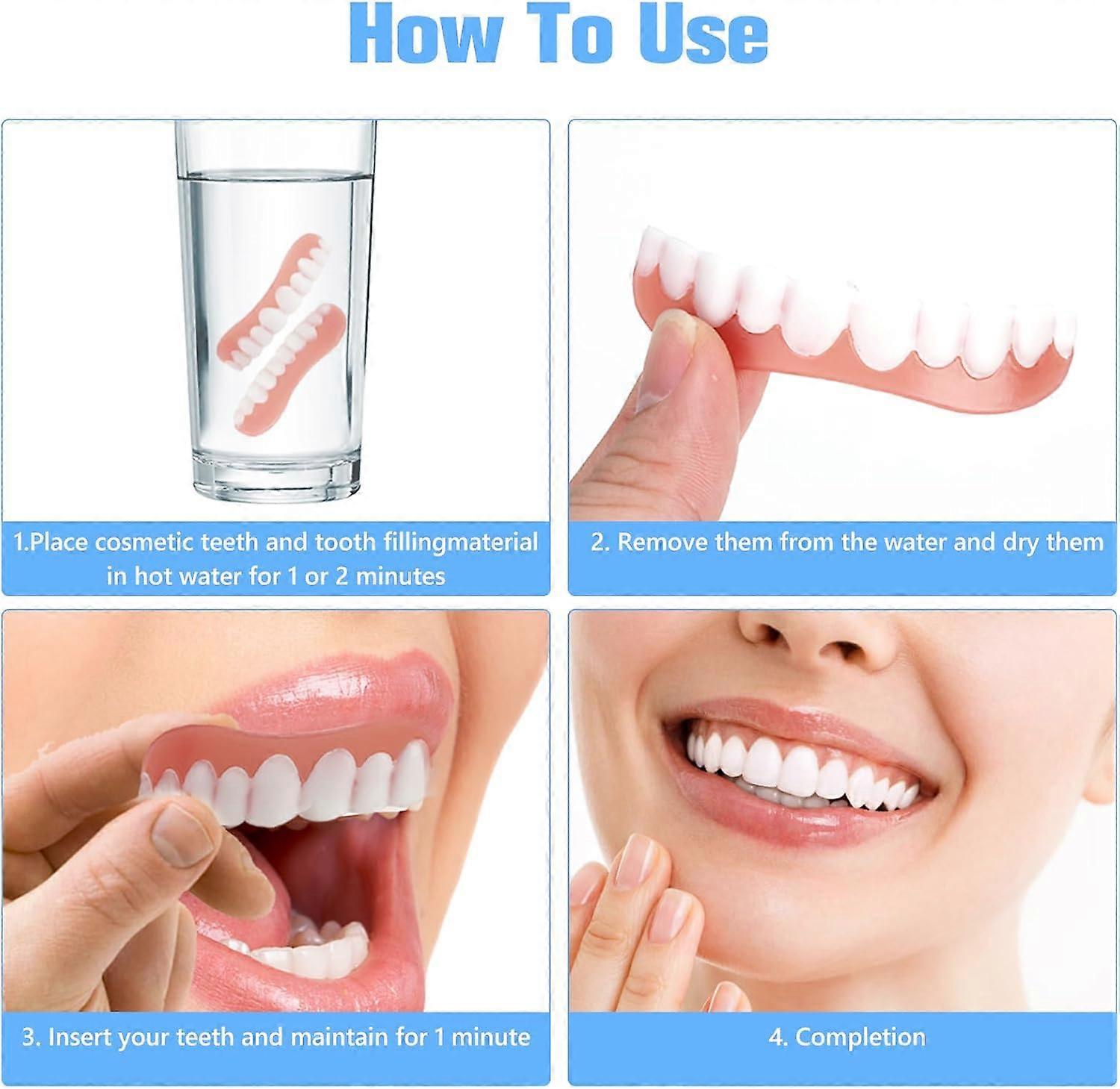 How To Use

1.Place cosmetic teeth and tooth fillingmaterial in hot water for 1 or 2 minutes

2. Remove them from the water and dry them

3. Insert your teeth and maintain for 1 minute

4. Completion