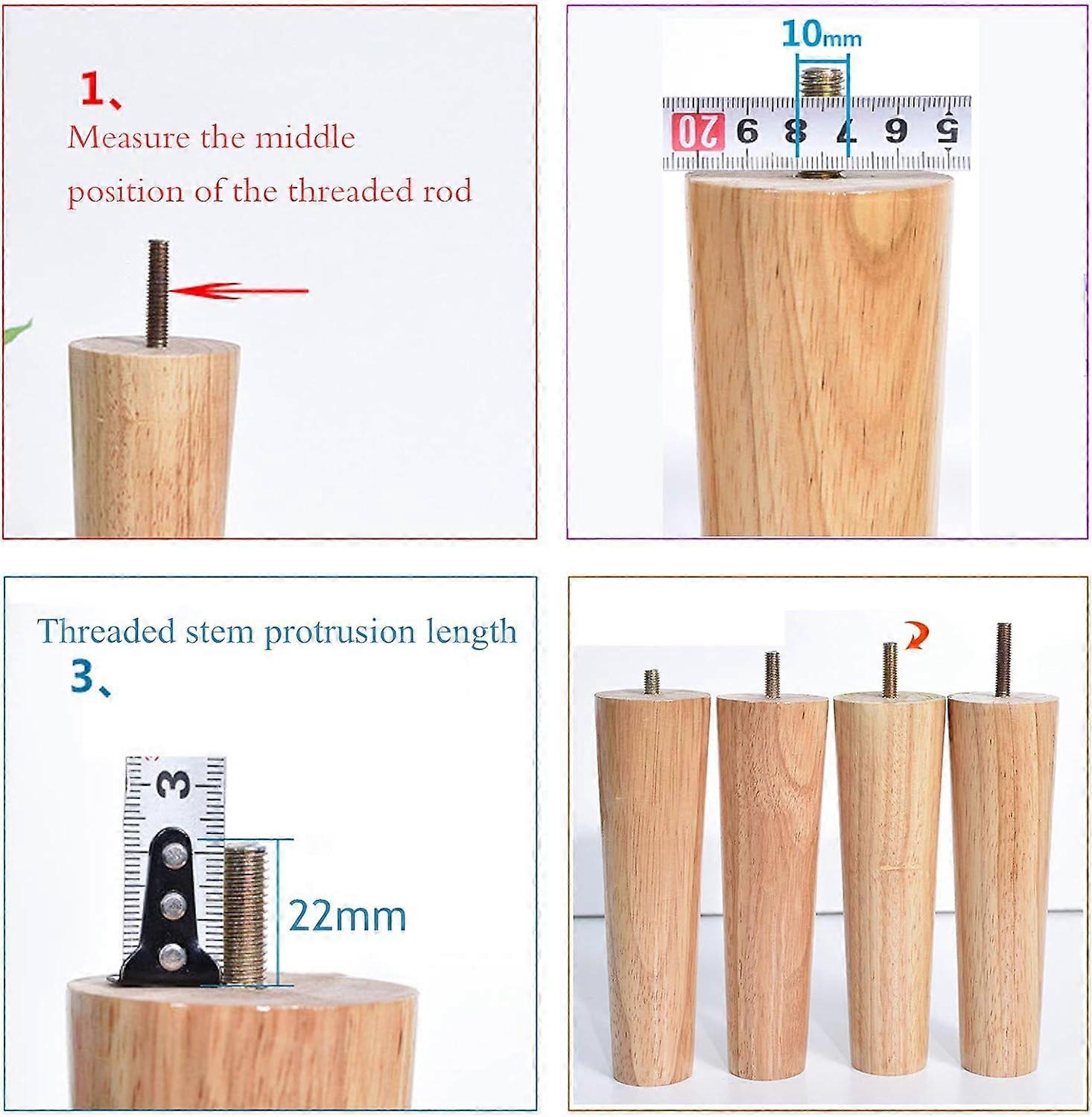 1、

Measure the middle position of the threaded rod

10mm

20 9 8 7 6 5

Threaded stem protrusion length

3、

3

22mm