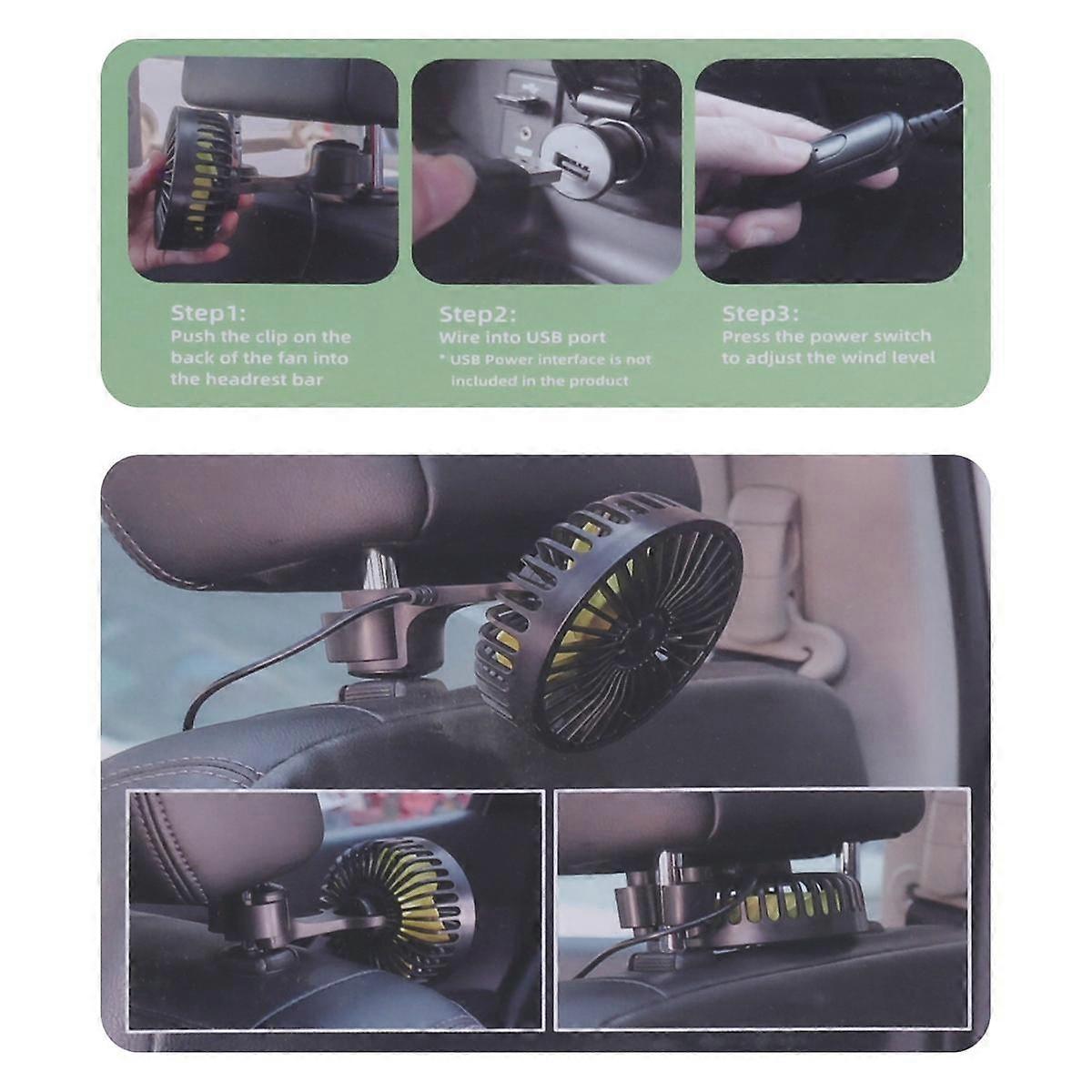 Step1:
Push the clip on the back of the fan into the headrest bar

Step2:
Wire into USB port
* USB Power interface is not included in the product

Step3:
Press the power switch to adjust the wind level