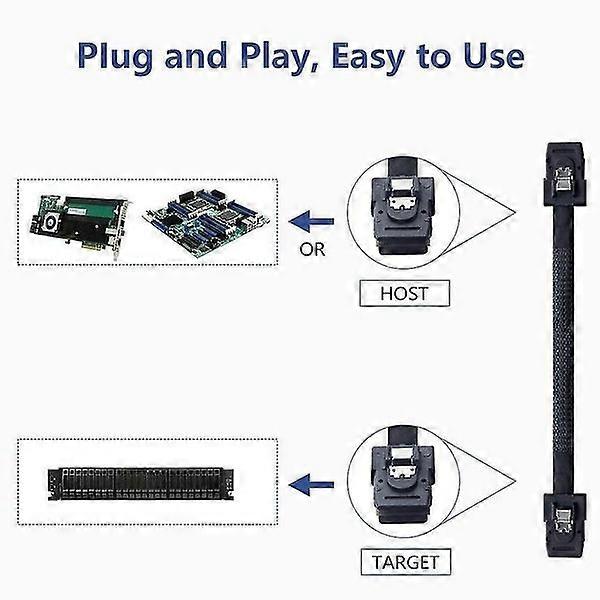 Plug and Play, Easy to Use

OR

HOST

TARGET