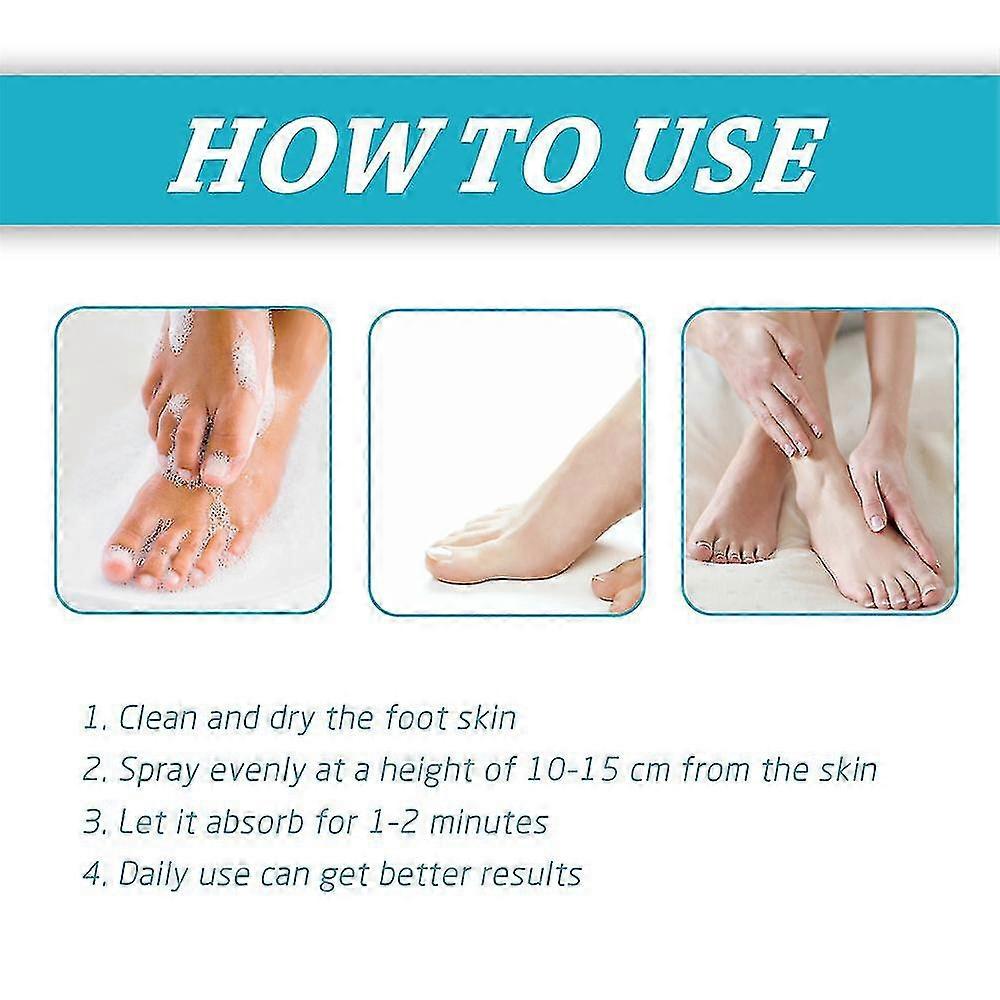 HOW TO USE

1. Clean and dry the foot skin
2. Spray evenly at a height of 10-15 cm from the skin
3. Let it absorb for 1-2 minutes
4. Daily use can get better results