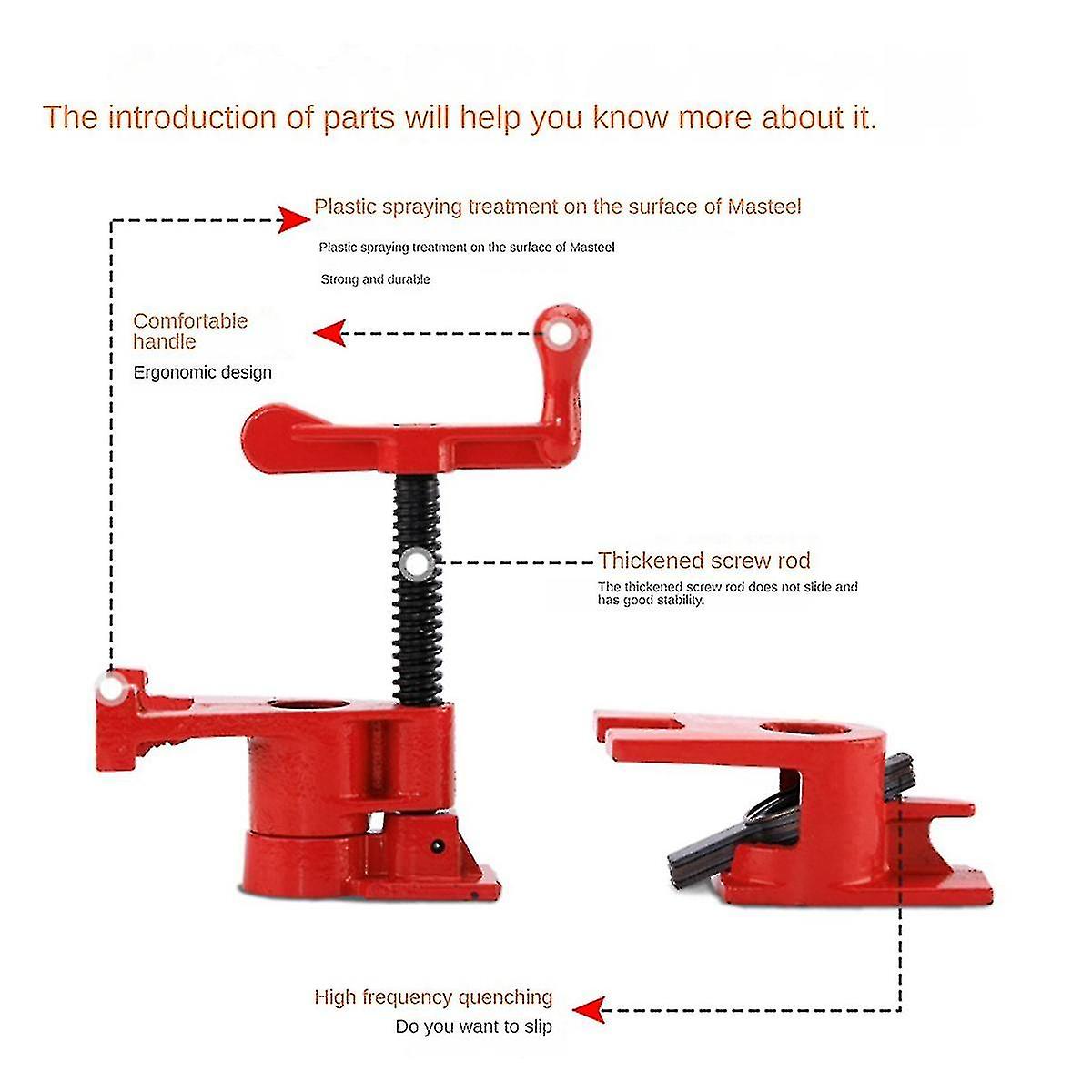 The introduction of parts will help you know more about it.

Plastic spraying treatment on the surface of Masteel

Plastic spraying treatment on the surface of Masteel

Strong and durable

Comfortable handle

Ergonomic design

Thickened screw rod

The thickened screw rod does not slide and has good stability.

High frequency quenching

Do you want to slip