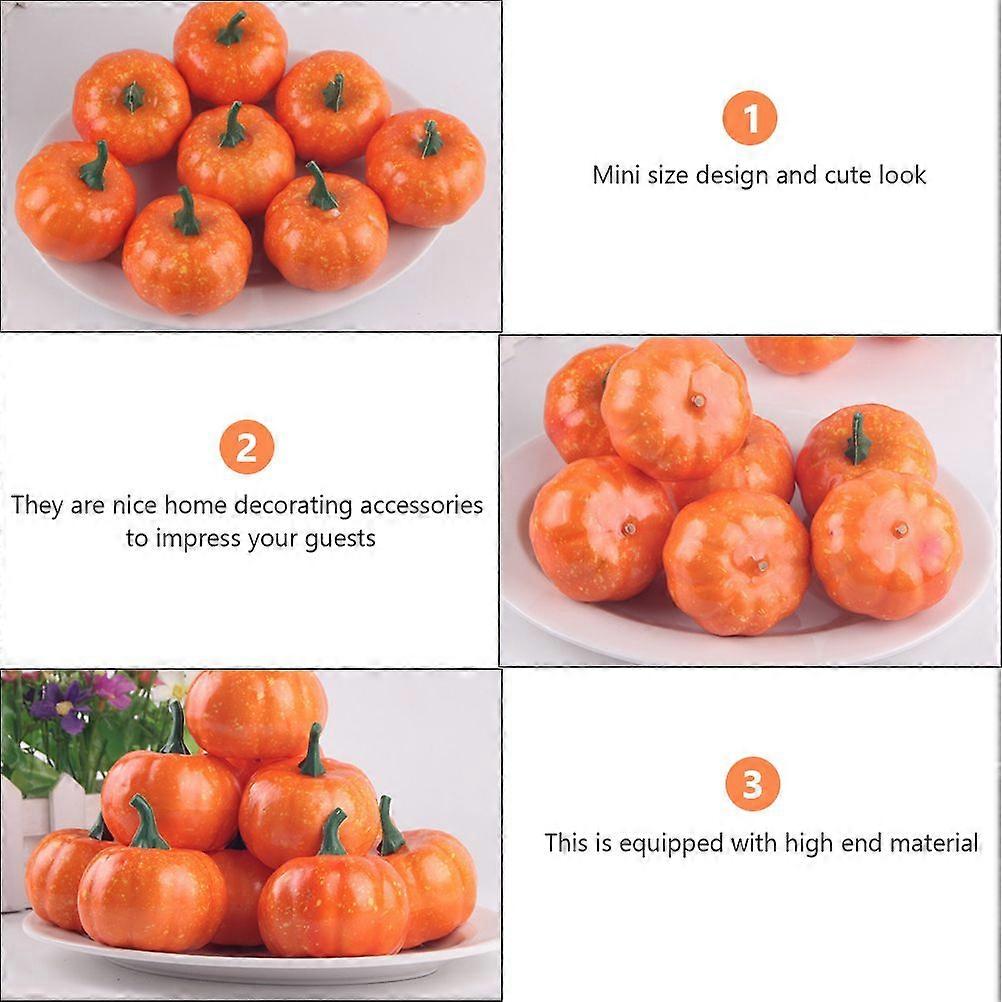 1

Mini size design and cute look

2

They are nice home decorating accessories to impress your guests

3

This is equipped with high end material