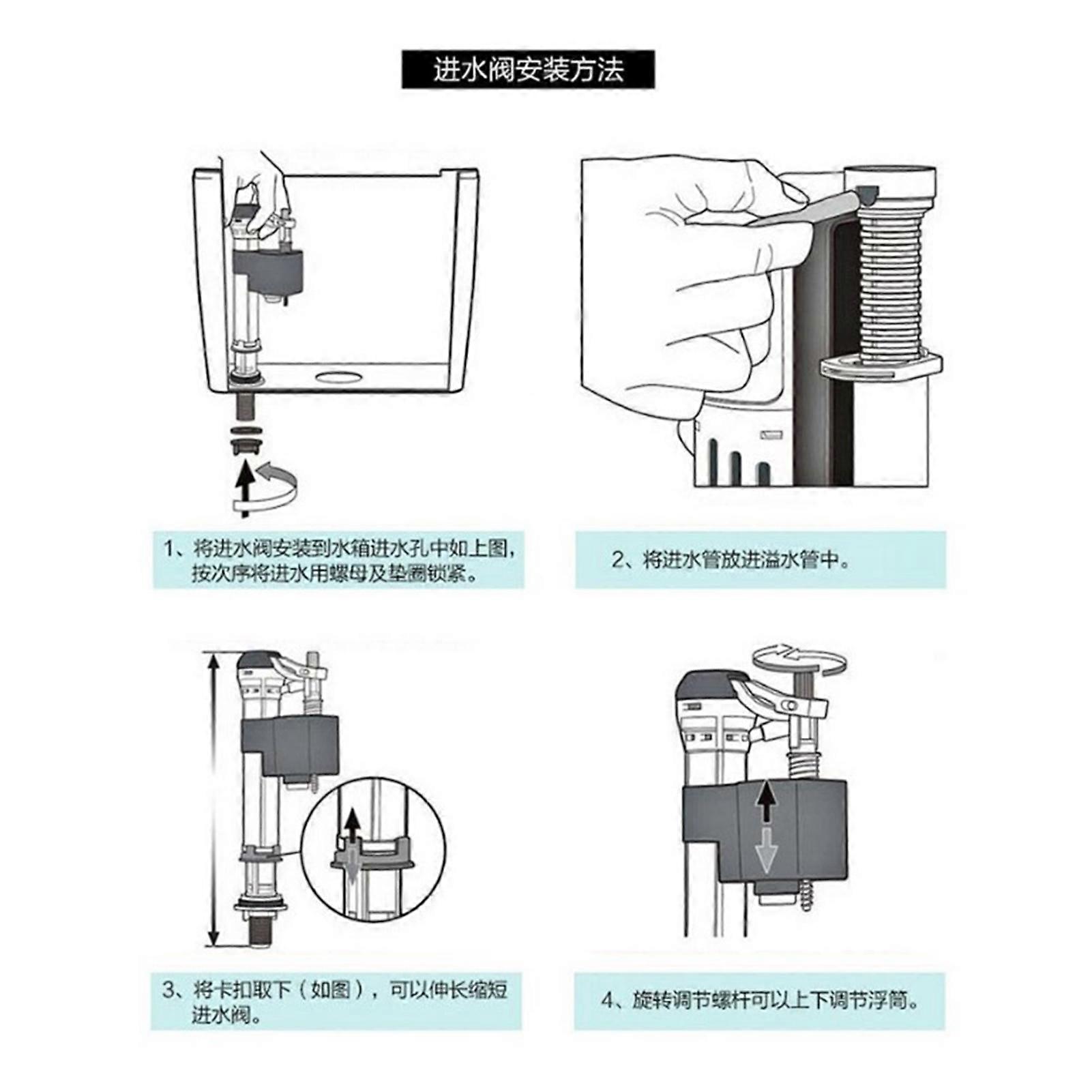 进水阀安装方法

1、将进水阀安装到水箱进水孔中如上图，按次序将进水用螺母及垫圈锁紧。

2、将进水管放进溢水管中。

3、将卡扣取下（如图），可以伸长缩短进水阀。

4、旋转调节螺杆可以上下调节浮筒。