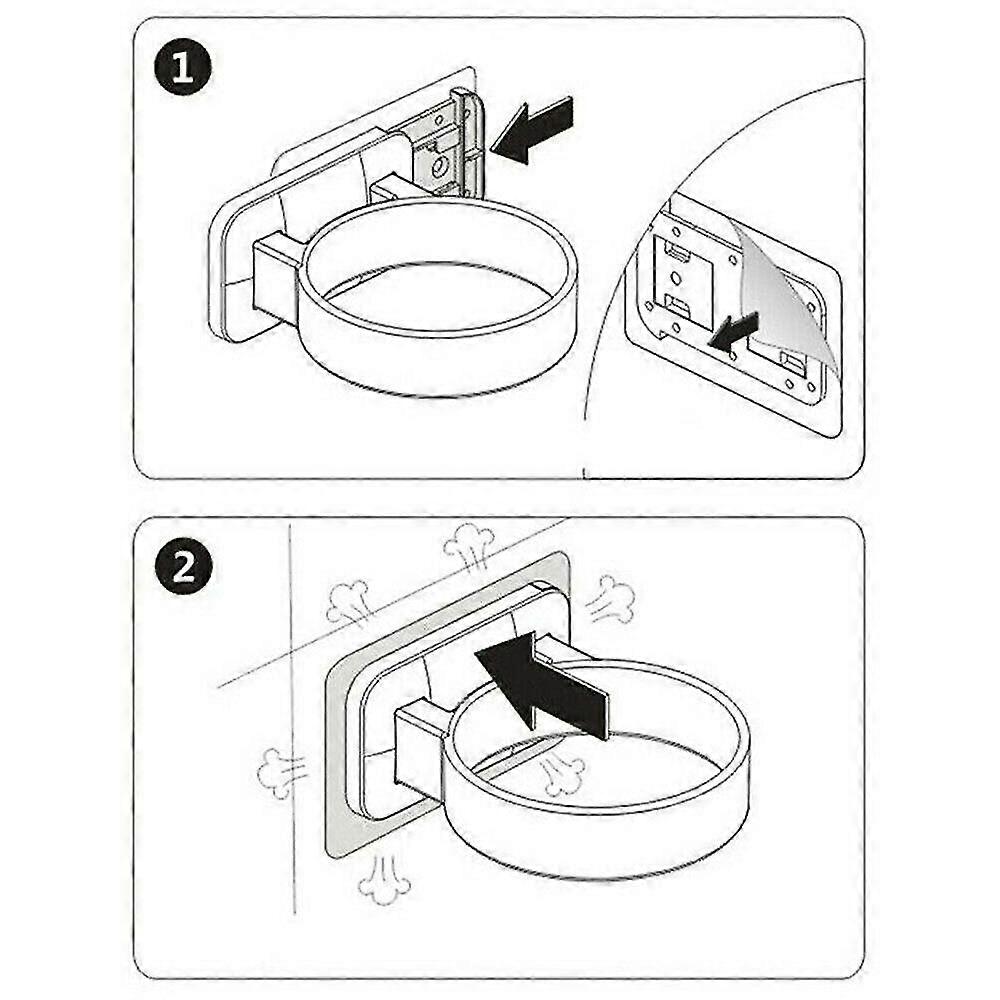 1

2