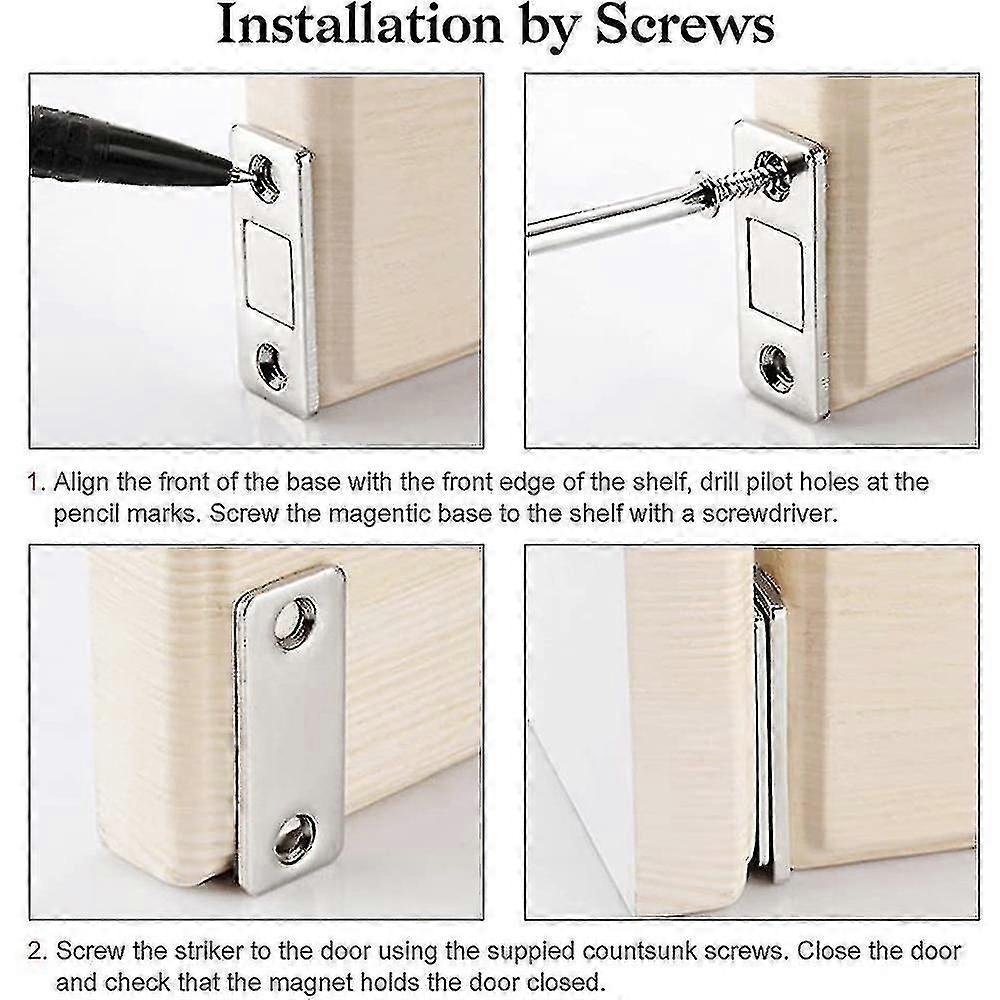 Installation by Screws

1. Align the front of the base with the front edge of the shelf, drill pilot holes at the pencil marks. Screw the magentic base to the shelf with a screwdriver.

2. Screw the striker to the door using the suppied countsunk screws. Close the door and check that the magnet holds the door closed.