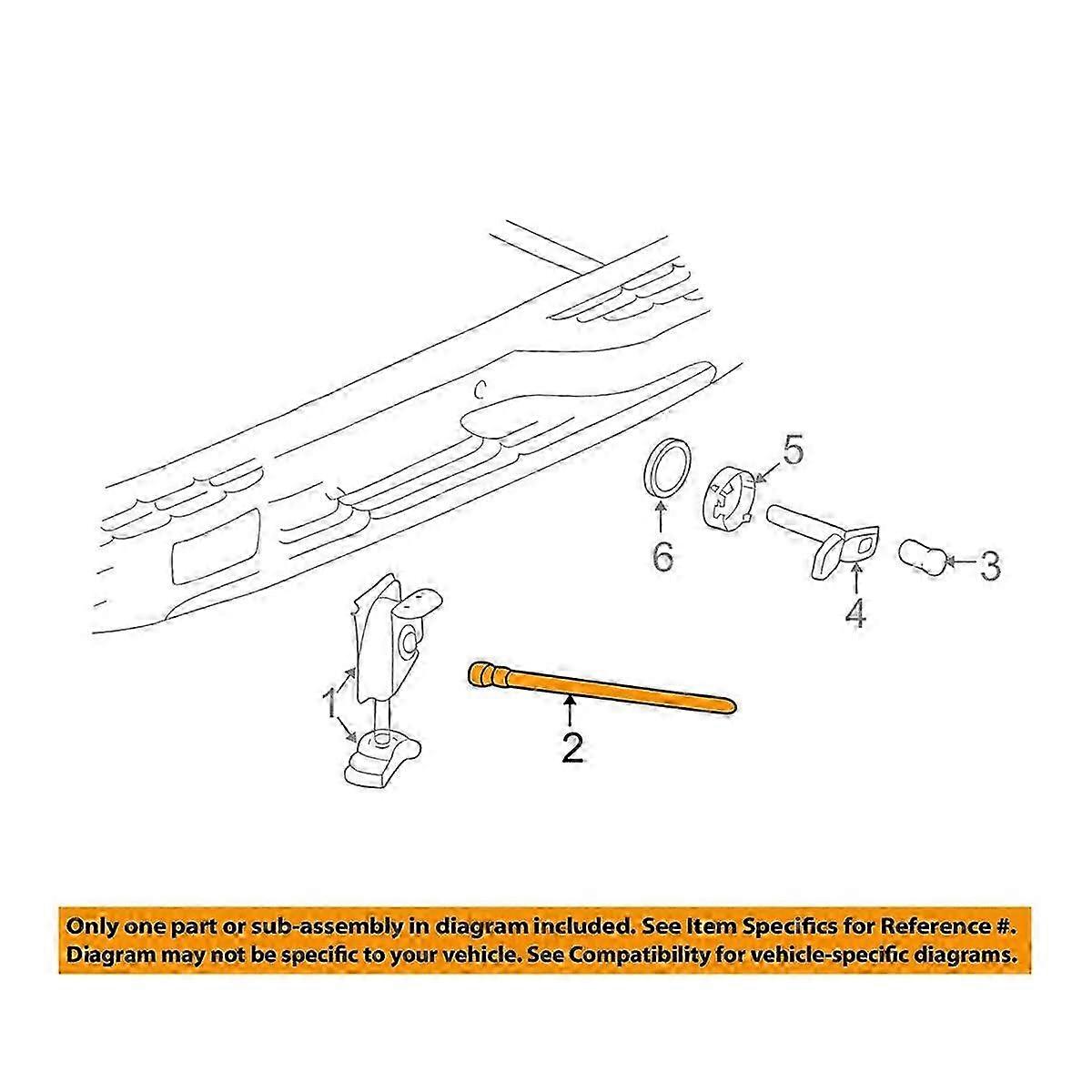 5
6
3
4
1
2

Only one part or sub-assembly in diagram included. See Item Specifics for Reference #.
Diagram may not be specific to your vehicle. See Compatibility for vehicle-specific diagrams.