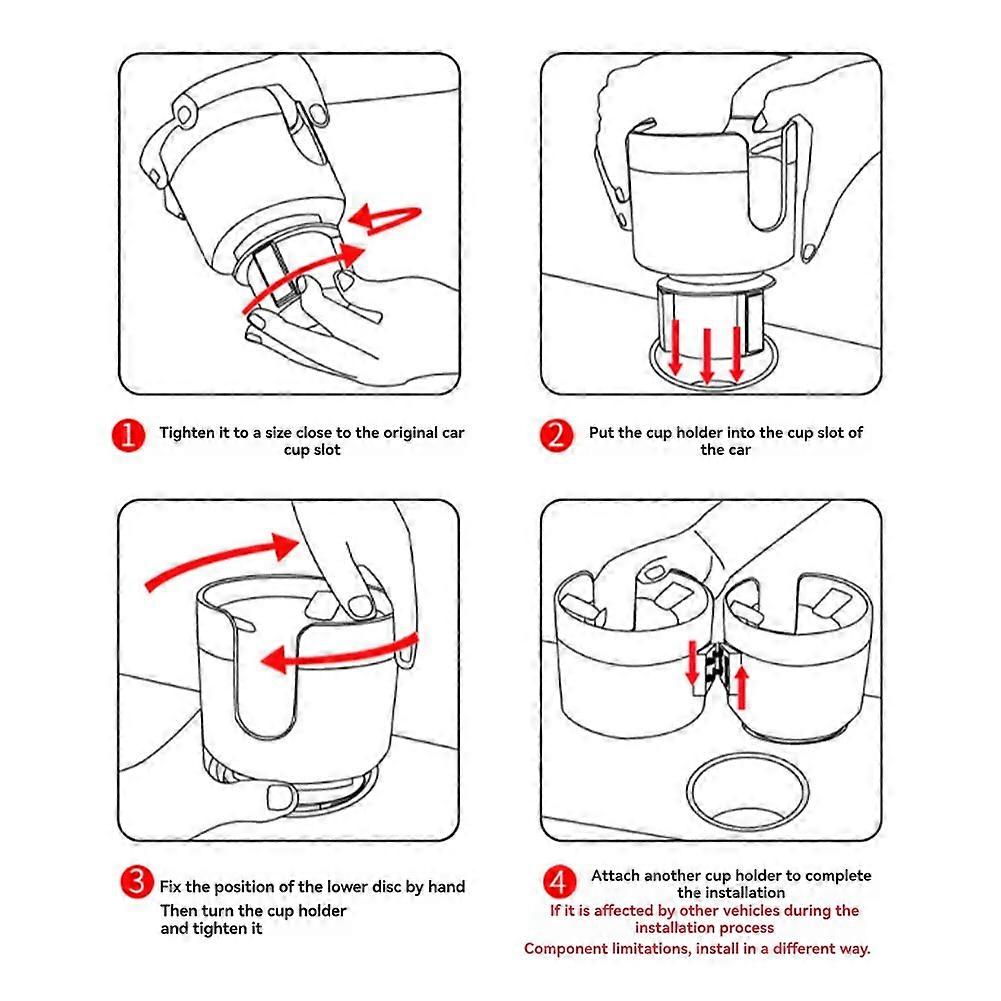 1 Tighten it to a size close to the original car cup slot

2 Put the cup holder into the cup slot of the car

3 Fix the position of the lower disc by hand
Then turn the cup holder and tighten it

4 Attach another cup holder to complete the installation
If it is affected by other vehicles during the installation process
Component limitations, install in a different way.