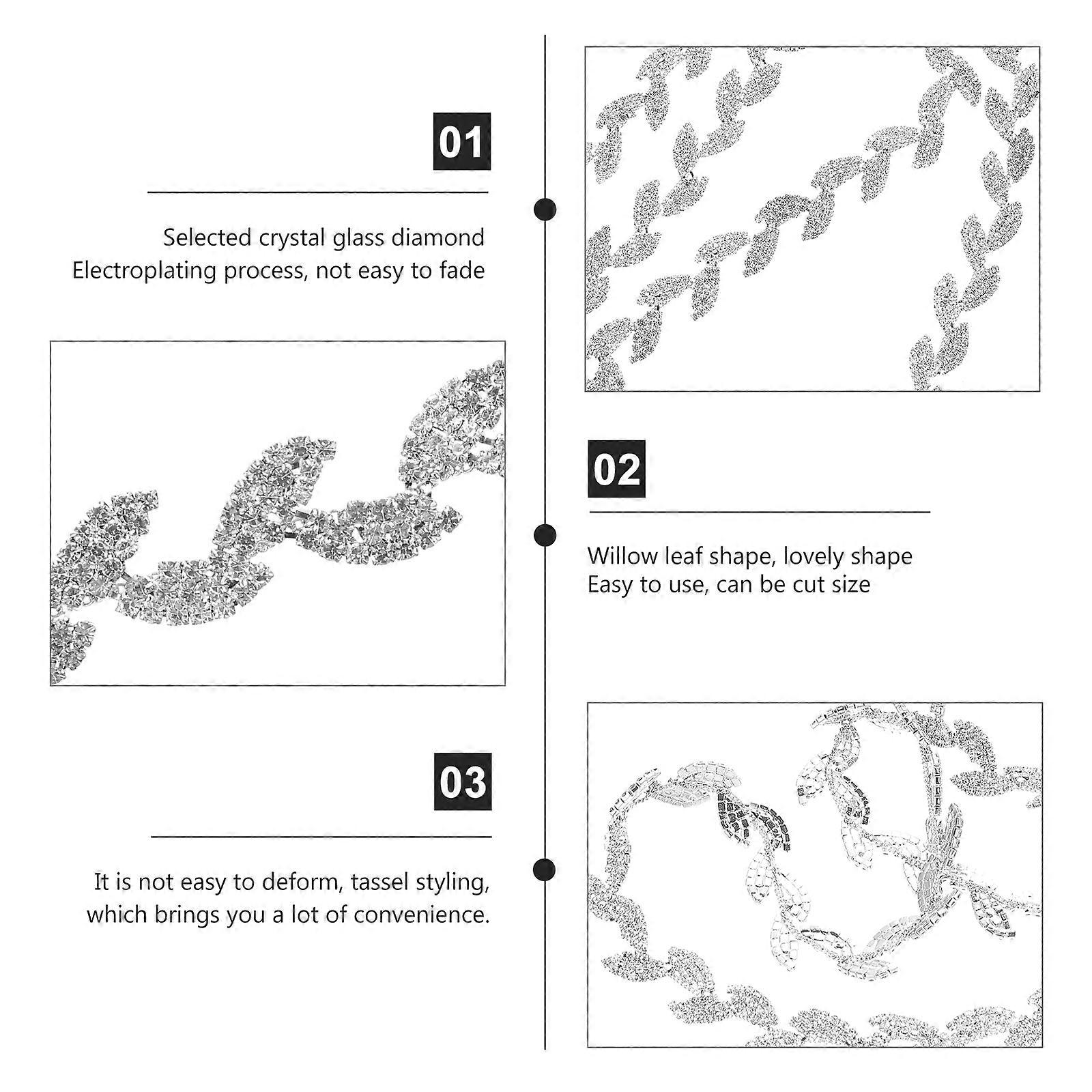 01

Selected crystal glass diamond
Electroplating process, not easy to fade

02

Willow leaf shape, lovely shape
Easy to use, can be cut size

03

It is not easy to deform, tassel styling, which brings you a lot of convenience.