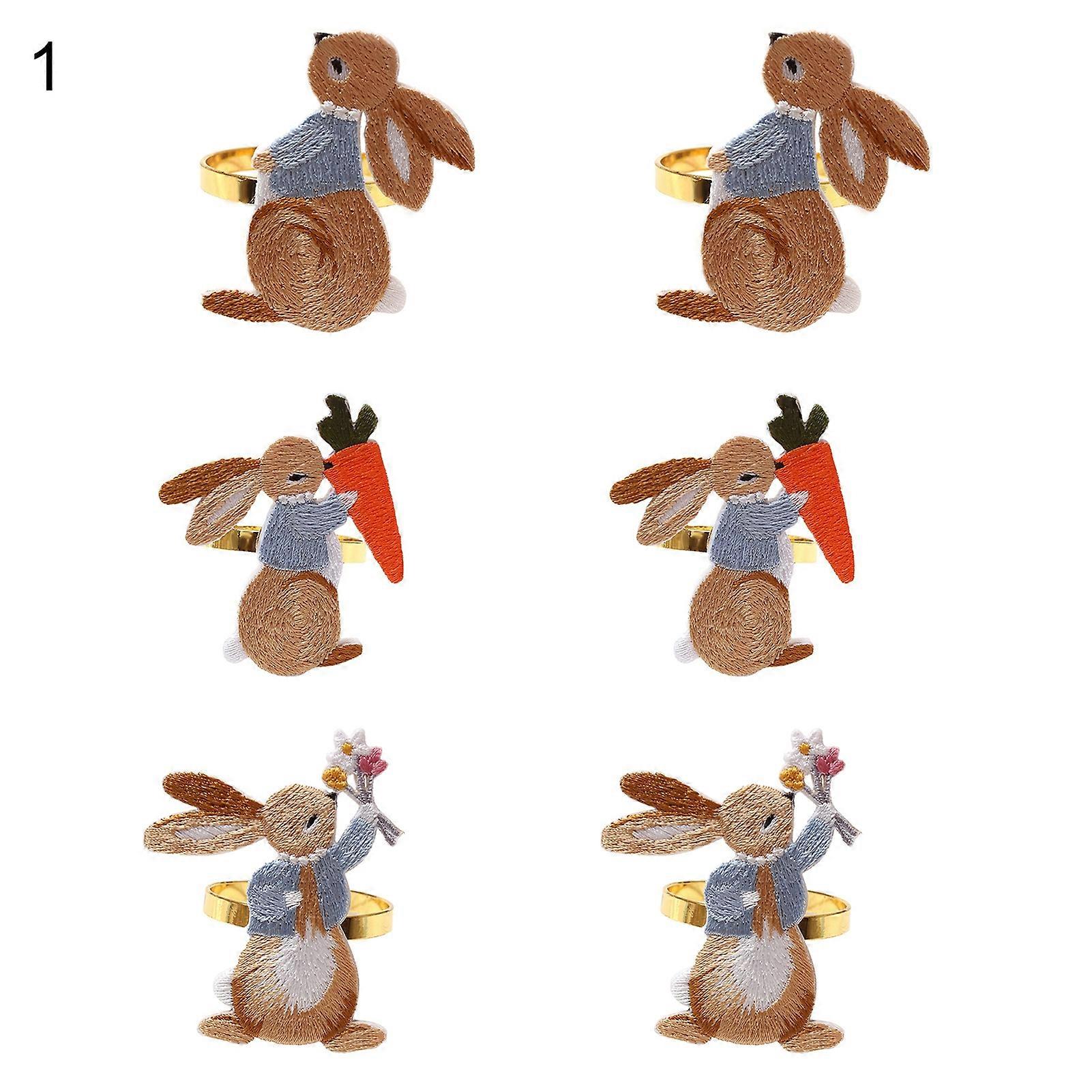 1