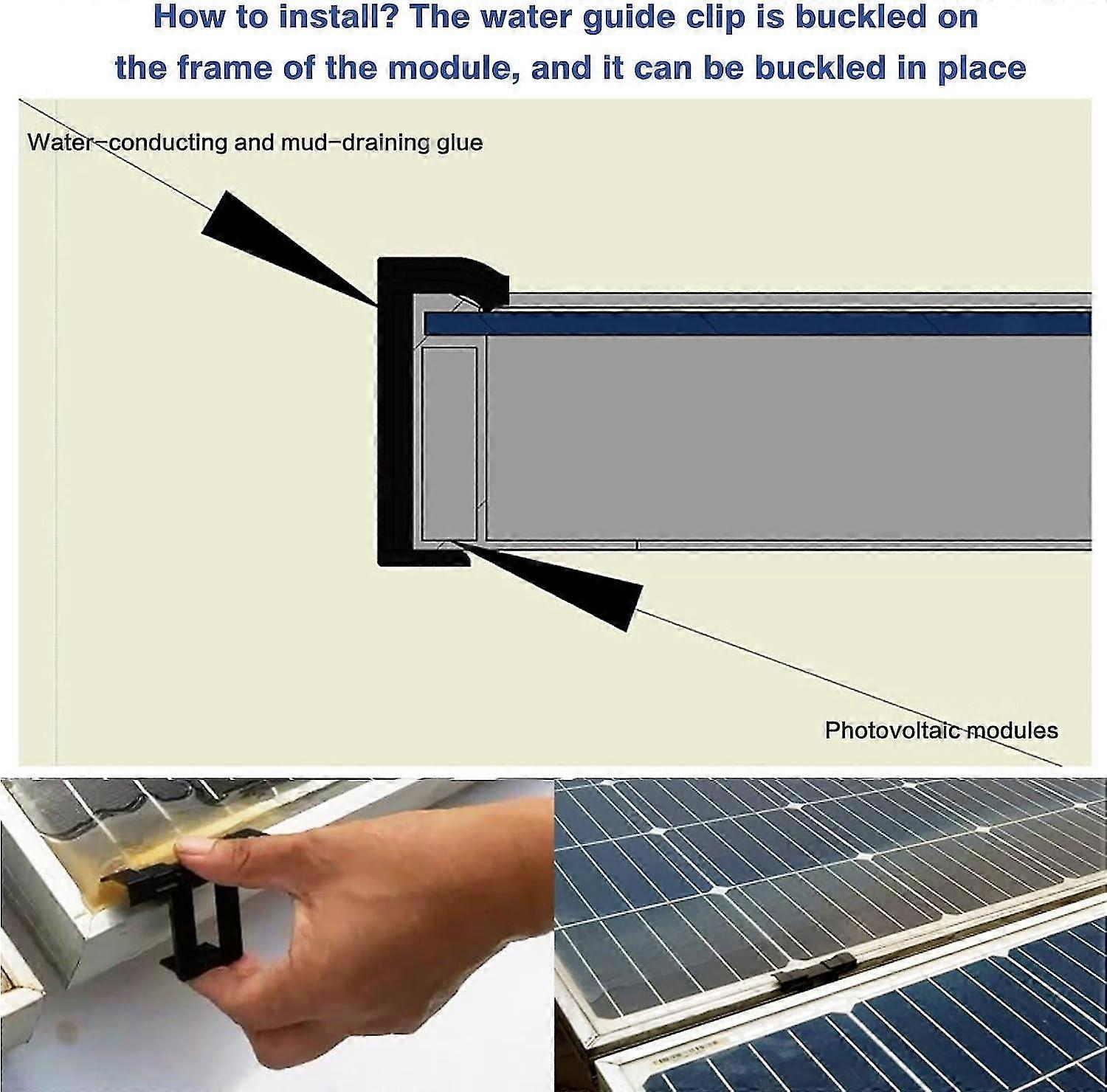 How to install? The water guide clip is buckled on the frame of the module, and it can be buckled in place

Water-conducting and mud-draining glue

Photovoltaic modules