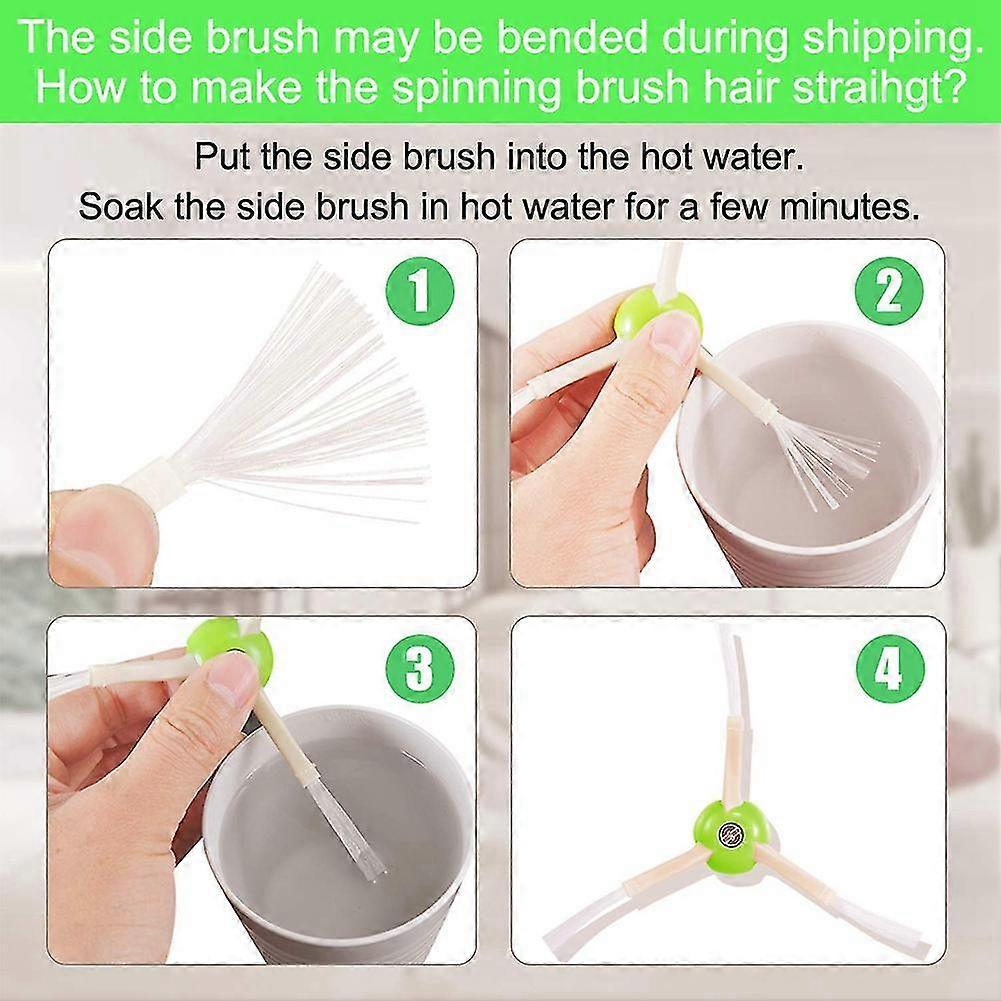 The side brush may be bended during shipping. How to make the spinning brush hair straihgt?

Put the side brush into the hot water.
Soak the side brush in hot water for a few minutes.

1

2

3

4