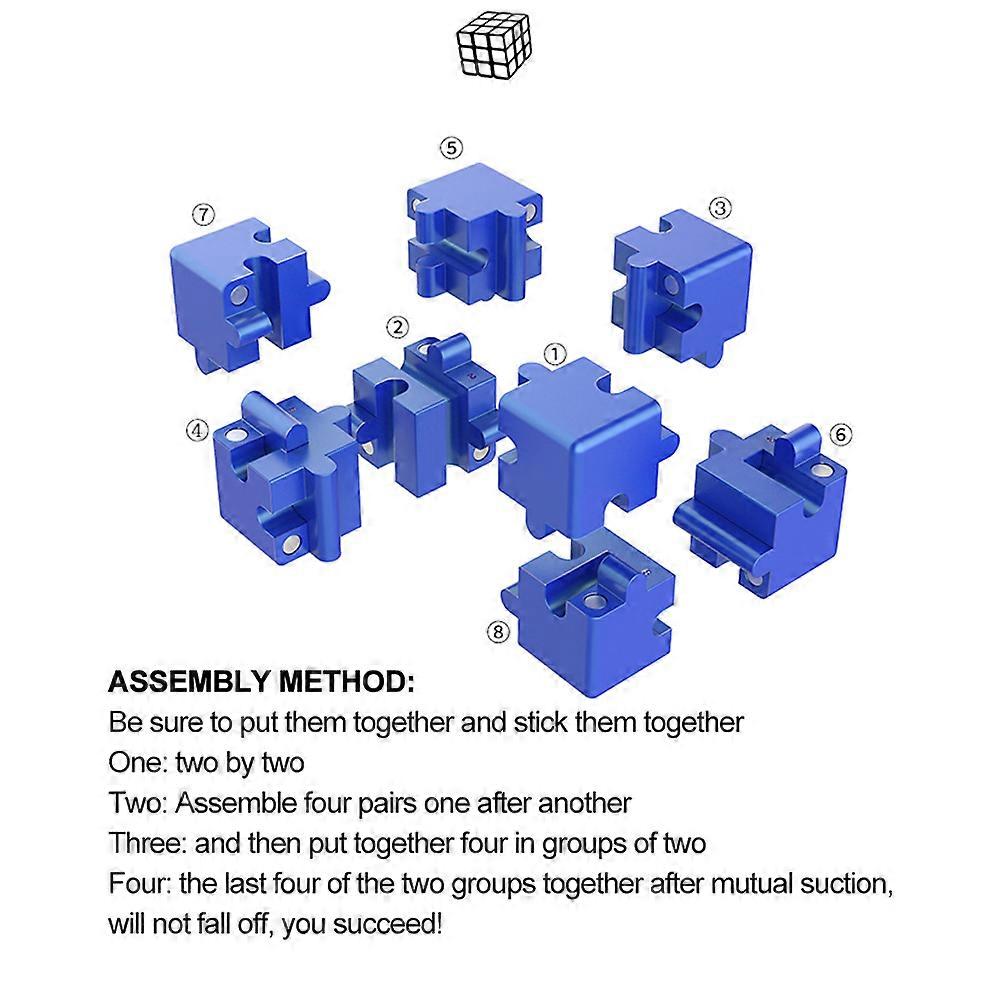 ⑤
⑦
③
②
①
④
⑥
⑧

ASSEMBLY METHOD:
Be sure to put them together and stick them together
One: two by two
Two: Assemble four pairs one after another
Three: and then put together four in groups of two
Four: the last four of the two groups together after mutual suction, will not fall off, you succeed!