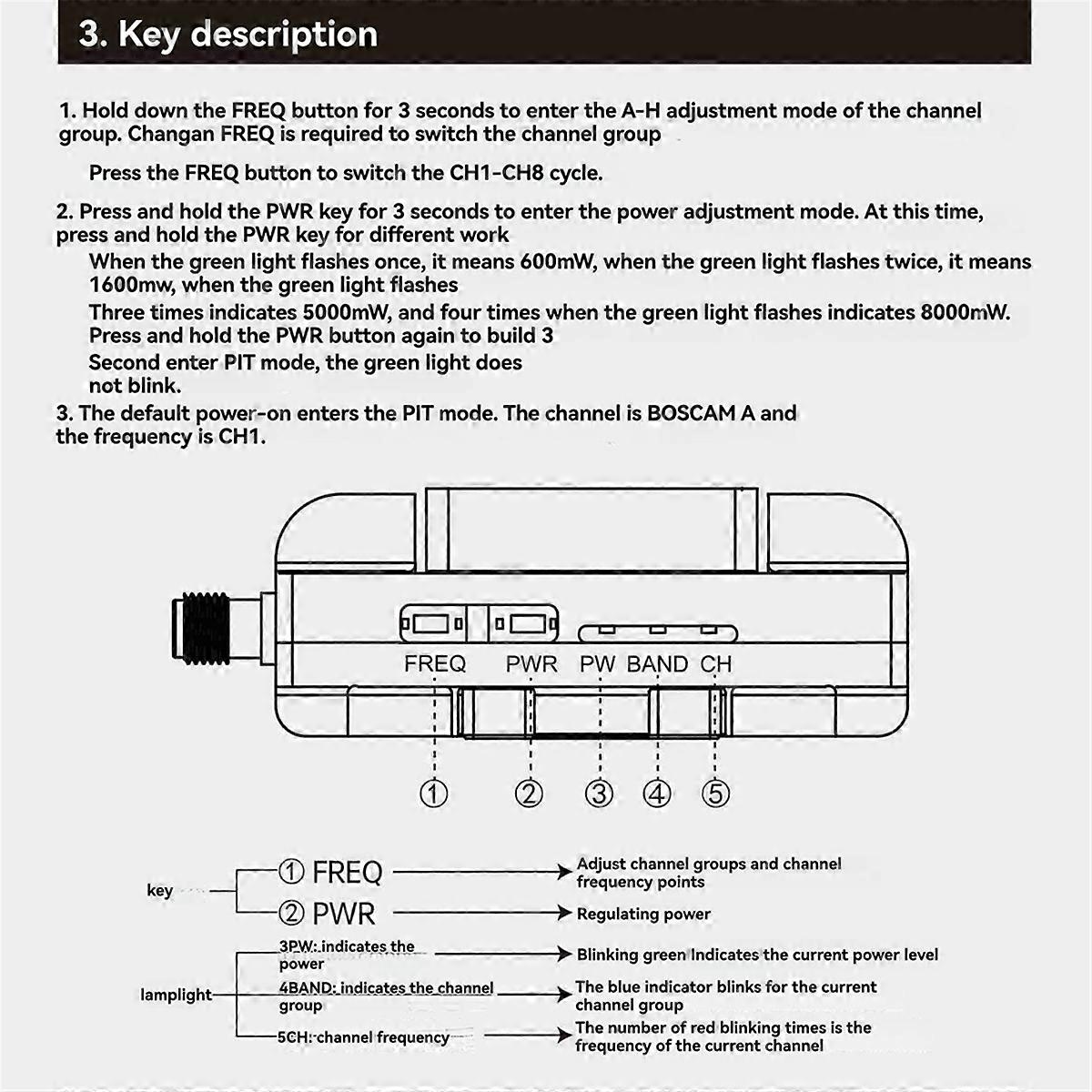 3. Key description

1. Hold down the FREQ button for 3 seconds to enter the A-H adjustment mode of the channel group. Changan FREQ is required to switch the channel group

Press the FREQ button to switch the CH1-CH8 cycle.

2. Press and hold the PWR key for 3 seconds to enter the power adjustment mode. At this time, press and hold the PWR key for different work

When the green light flashes once, it means 600mW, when the green light flashes twice, it means 1600mw, when the green light flashes

Three times indicates 5000mW, and four times when the green light flashes indicates 8000mW. Press and hold the PWR button again to build 3

Second enter PIT mode, the green light does not blink.

3. The default power-on enters the PIT mode. The channel is BOSCAM A and the frequency is CH1.

FREQ PWR PW BAND CH

① ② ③ ④ ⑤

key ① FREQ Adjust channel groups and channel frequency points

② PWR Regulating power

lamplight 3PW: indicates the power Blinking green Indicates the current power level

4BAND: indicates the channel group The blue indicator blinks for the current channel group

5CH: channel frequency The number of red blinking times is the frequency of the current channel