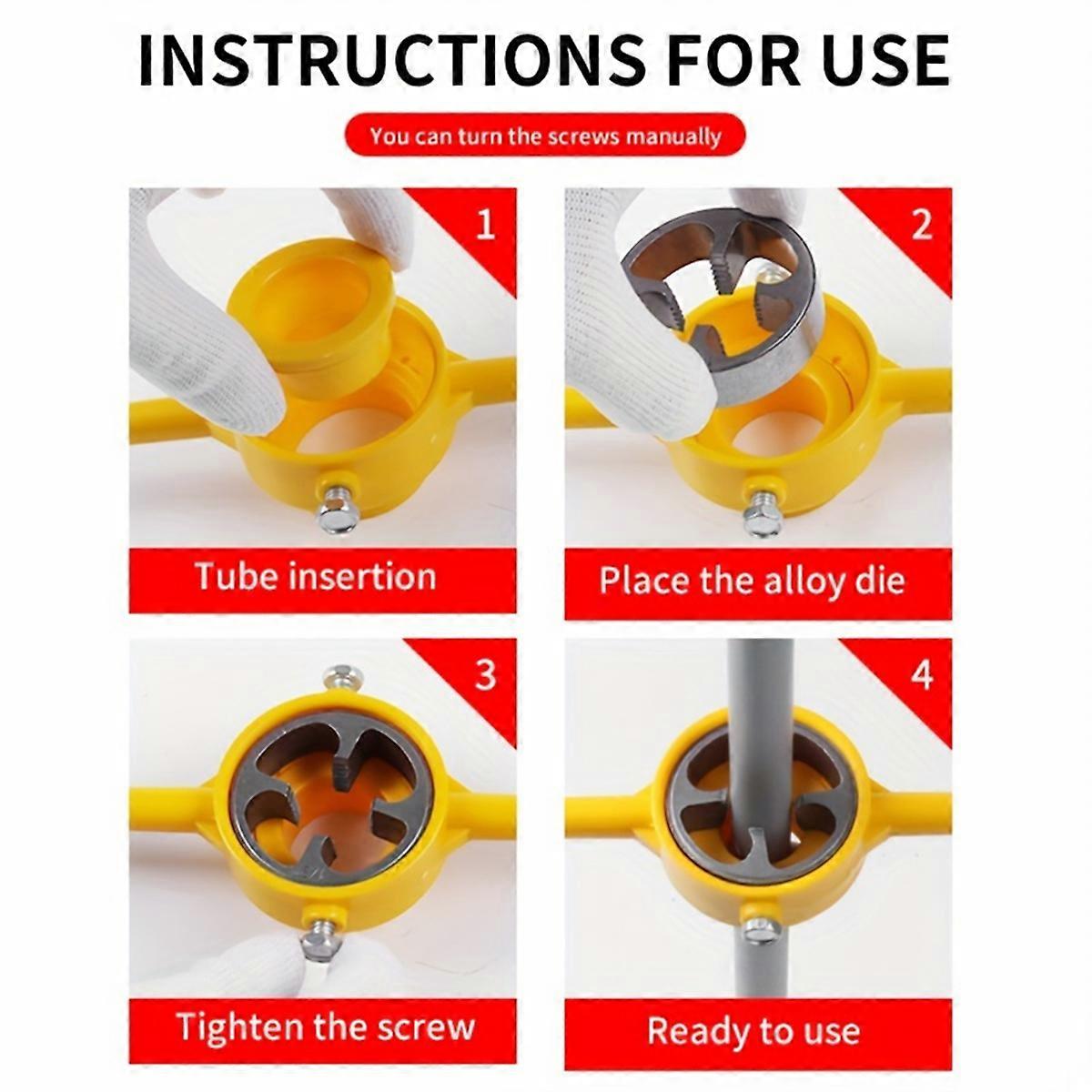 INSTRUCTIONS FOR USE

You can turn the screws manually

1

Tube insertion

2

Place the alloy die

3

Tighten the screw

4

Ready to use