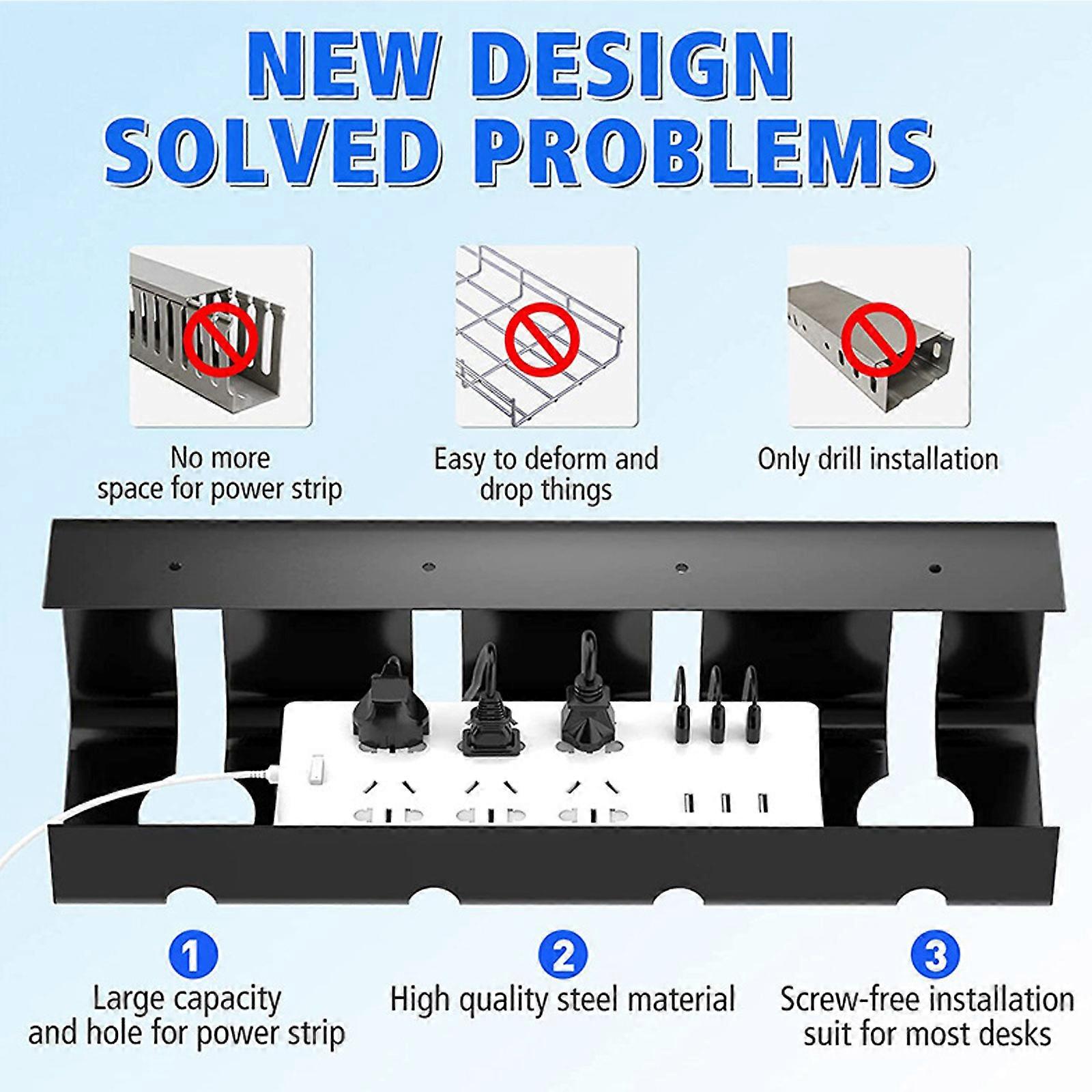 NEW DESIGN
SOLVED PROBLEMS

No more space for power strip

Easy to deform and drop things

Only drill installation

1
Large capacity and hole for power strip

2
High quality steel material

3
Screw-free installation suit for most desks