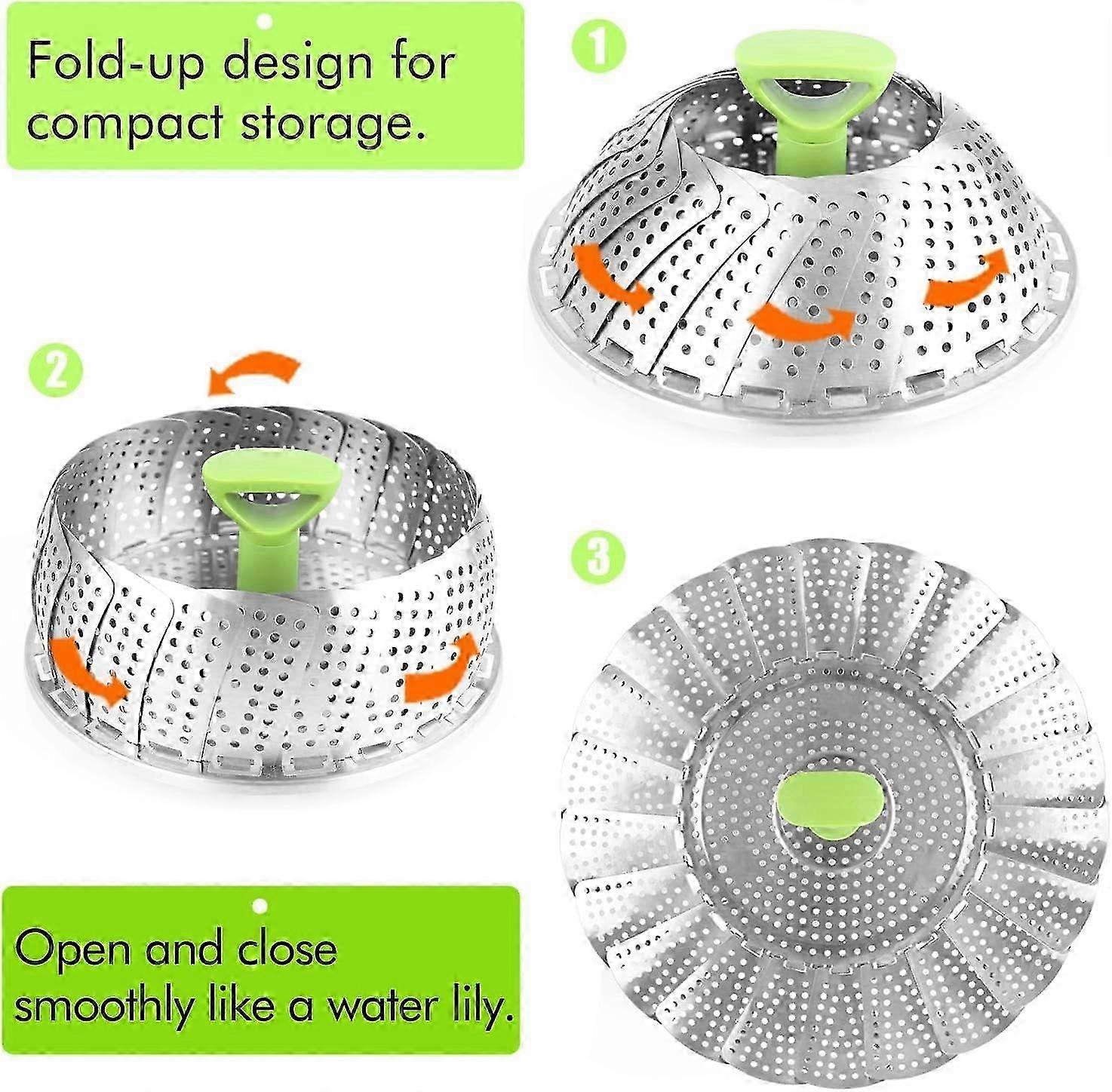 Fold-up design for compact storage.

1

2

3

Open and close smoothly like a water lily.