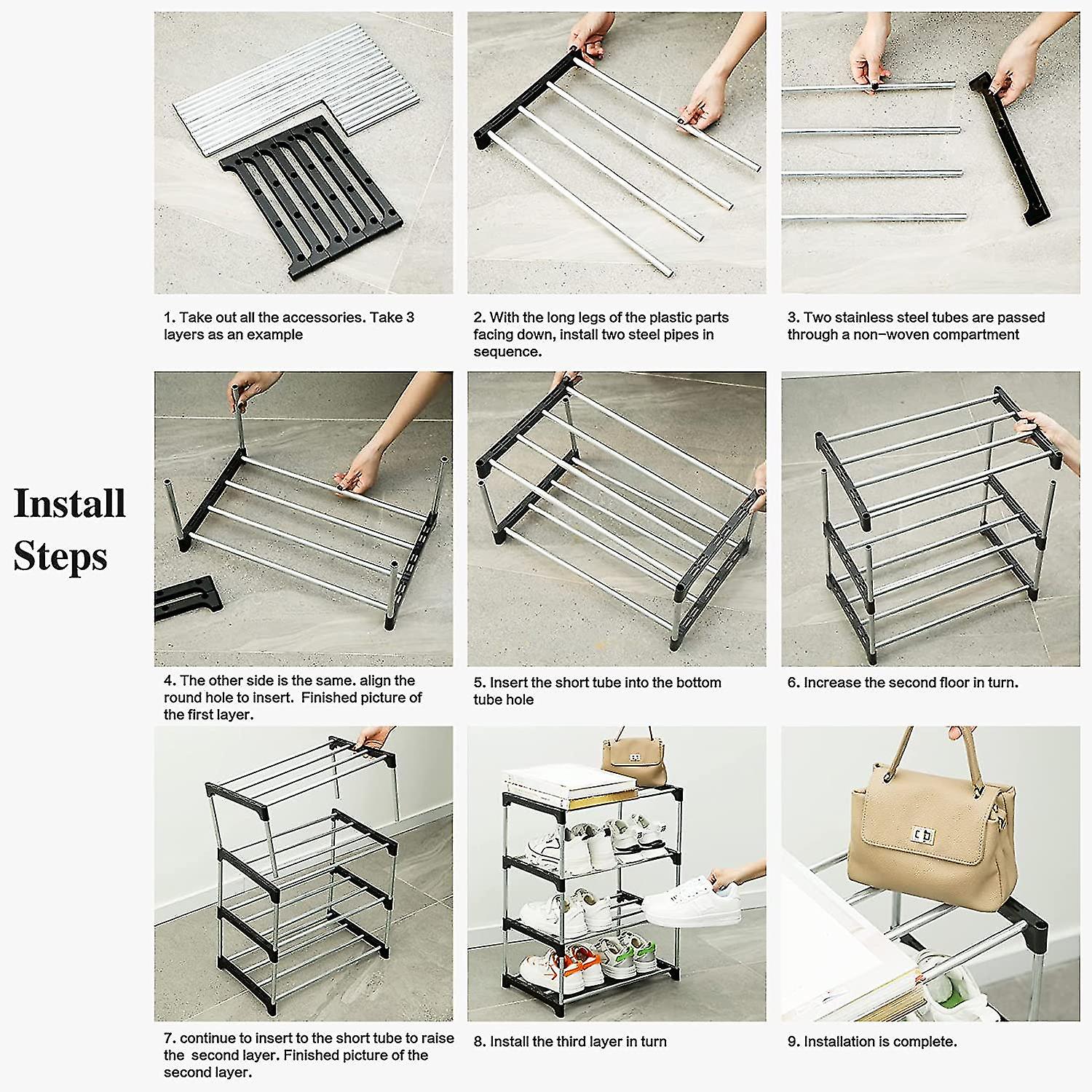 Install Steps

1. Take out all the accessories. Take 3 layers as an example

2. With the long legs of the plastic parts facing down, install two steel pipes in sequence.

3. Two stainless steel tubes are passed through a non-woven compartment

4. The other side is the same. align the round hole to insert. Finished picture of the first layer.

5. Insert the short tube into the bottom tube hole

6. Increase the second floor in turn.

7. continue to insert to the short tube to raise the second layer. Finished picture of the second layer.

8. Install the third layer in turn

9. Installation is complete.