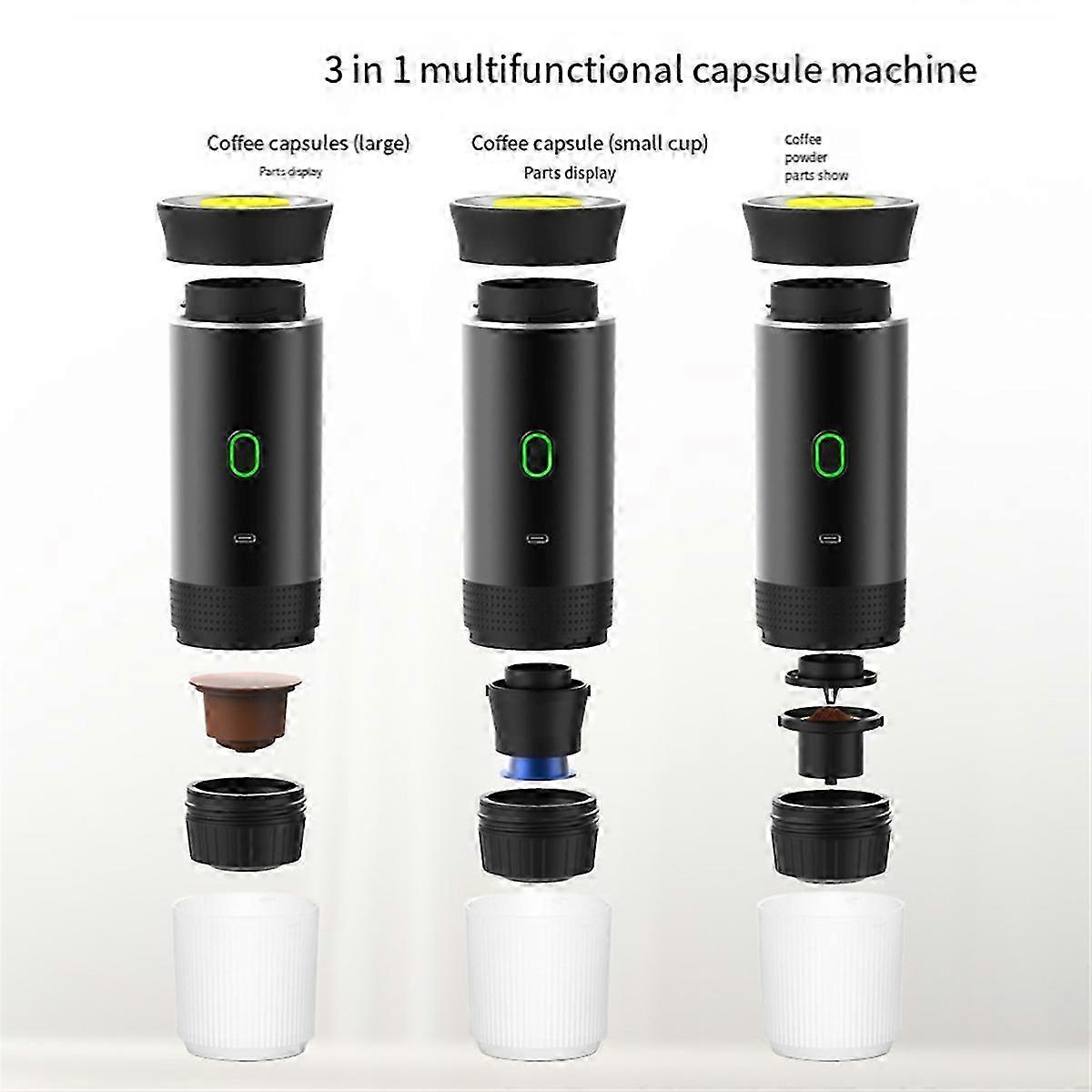 3 in 1 multifunctional capsule machine

Coffee capsules (large)
Parts display

Coffee capsule (small cup)
Parts display

Coffee
powder
parts show