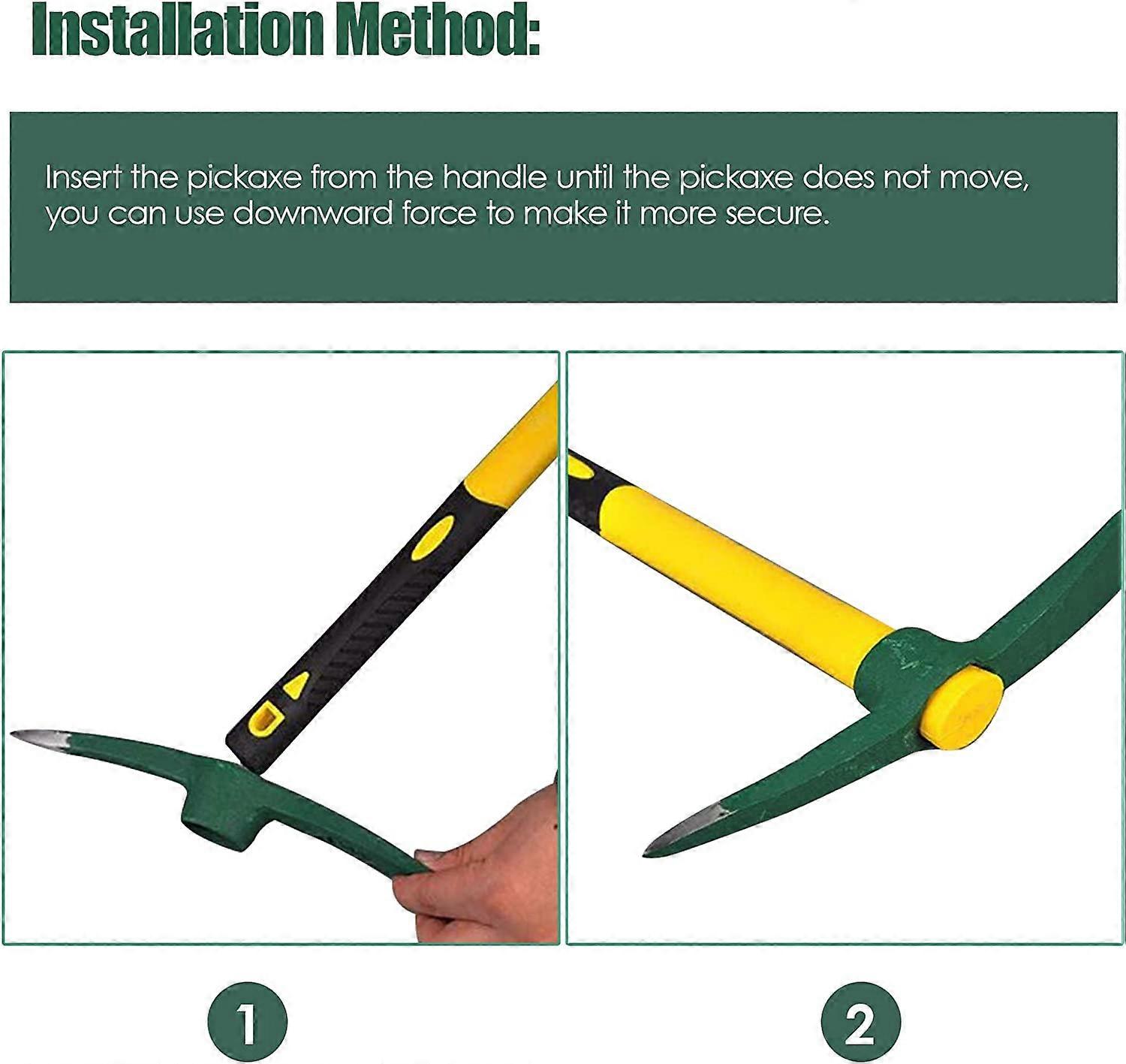 Installation Method:

Insert the pickaxe from the handle until the pickaxe does not move, you can use downward force to make it more secure.

1

2