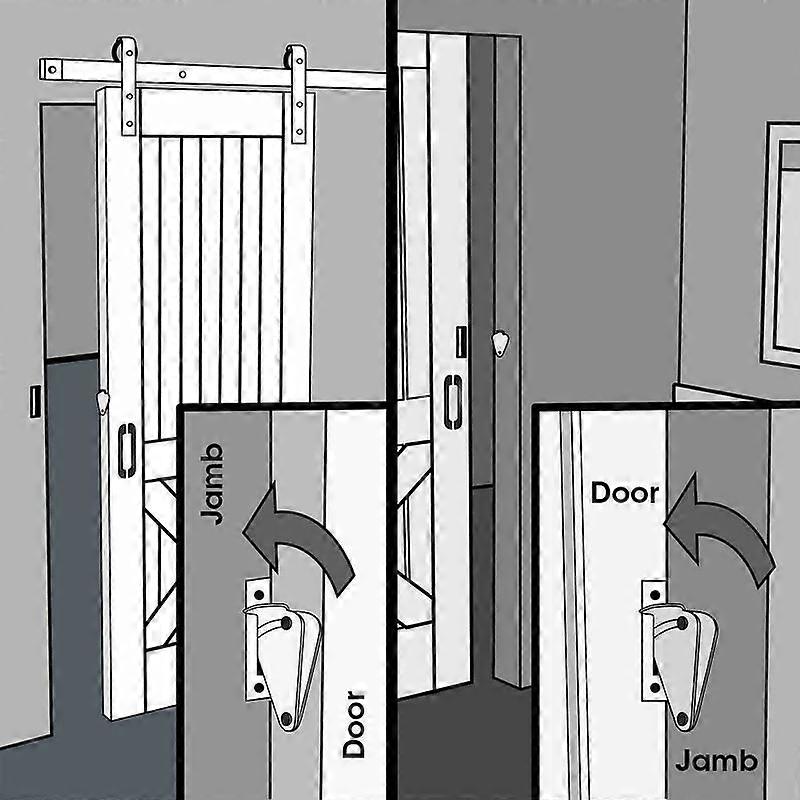 Jamb

Door

Door

Jamb