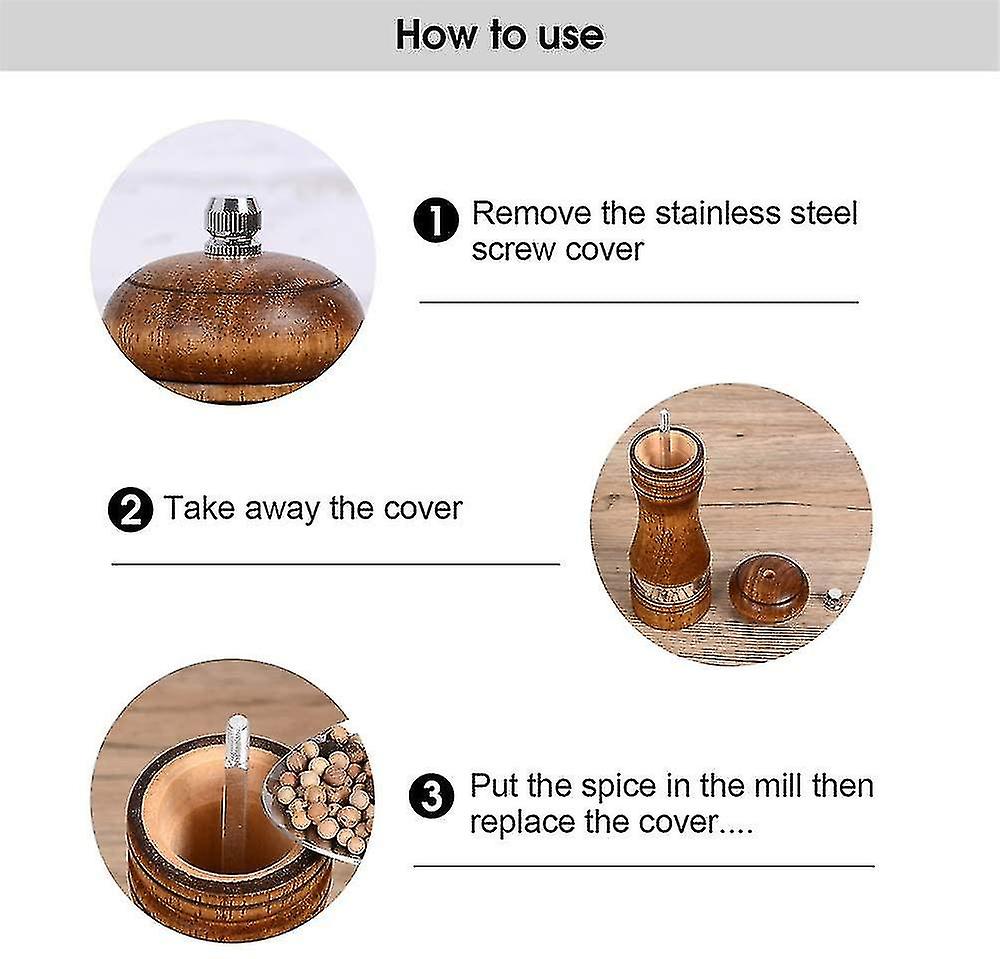 How to use

1 Remove the stainless steel screw cover

2 Take away the cover

3 Put the spice in the mill then replace the cover....