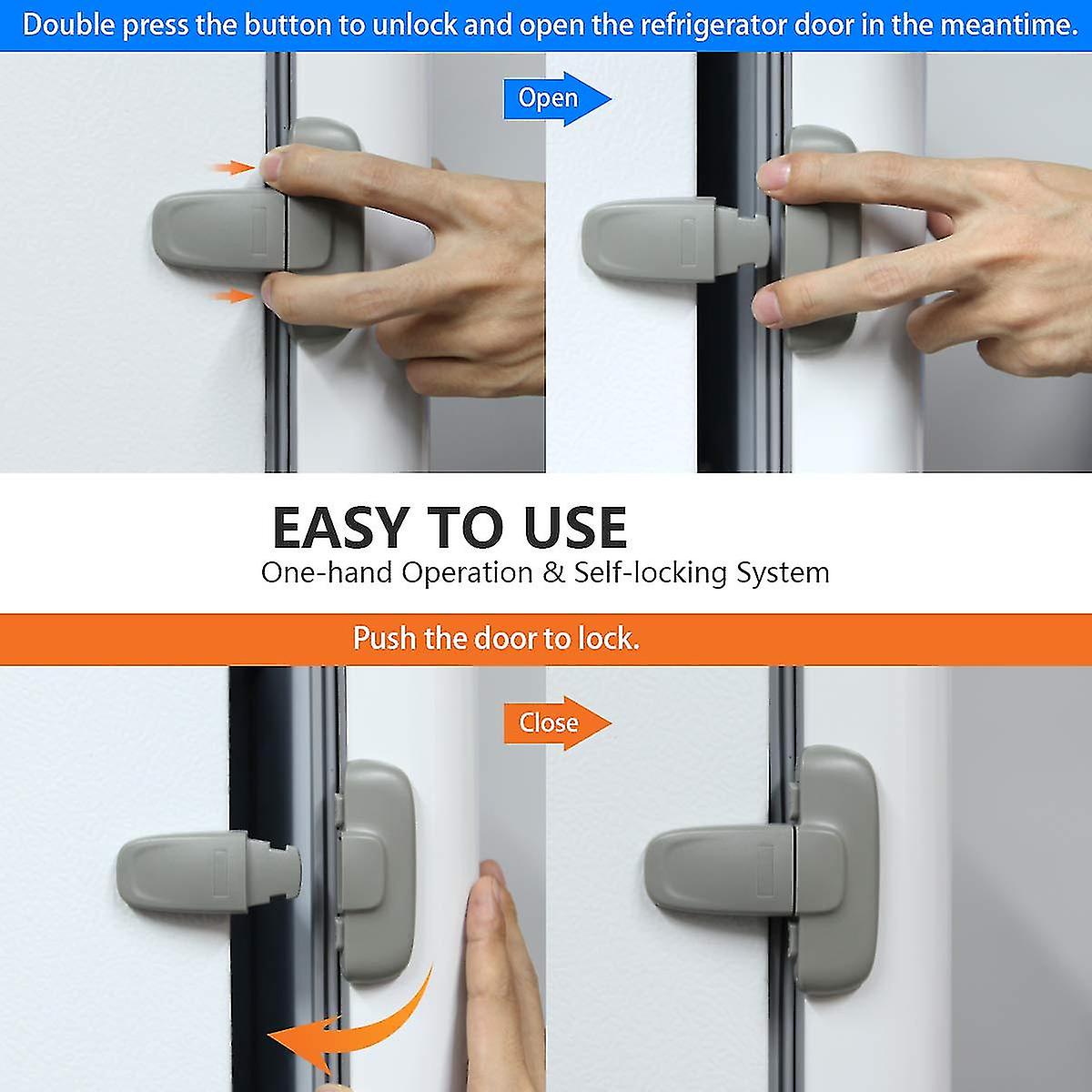 Double press the button to unlock and open the refrigerator door in the meantime.

Open

EASY TO USE

One-hand Operation & Self-locking System

Push the door to lock.

Close