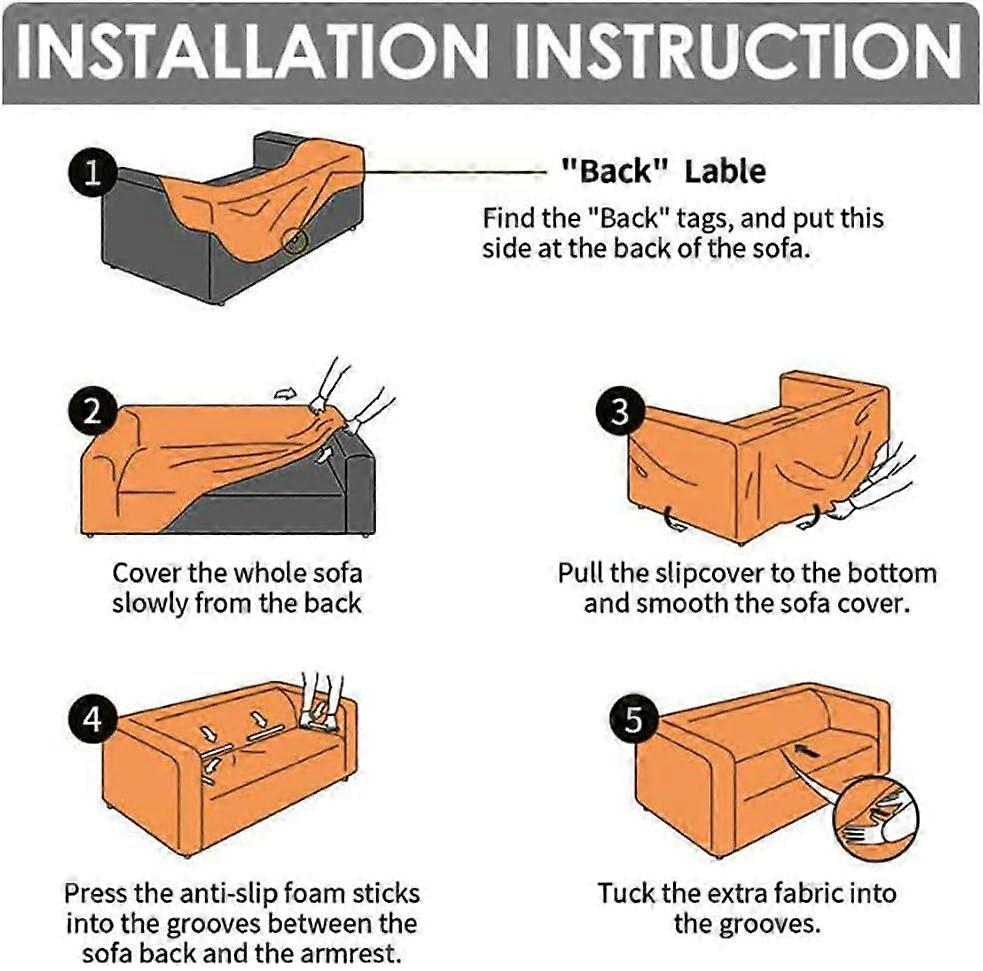 INSTALLATION INSTRUCTION

1

"Back" Lable

Find the "Back" tags, and put this side at the back of the sofa.

2

Cover the whole sofa slowly from the back

3

Pull the slipcover to the bottom and smooth the sofa cover.

4

Press the anti-slip foam sticks into the grooves between the sofa back and the armrest.

5

Tuck the extra fabric into the grooves.