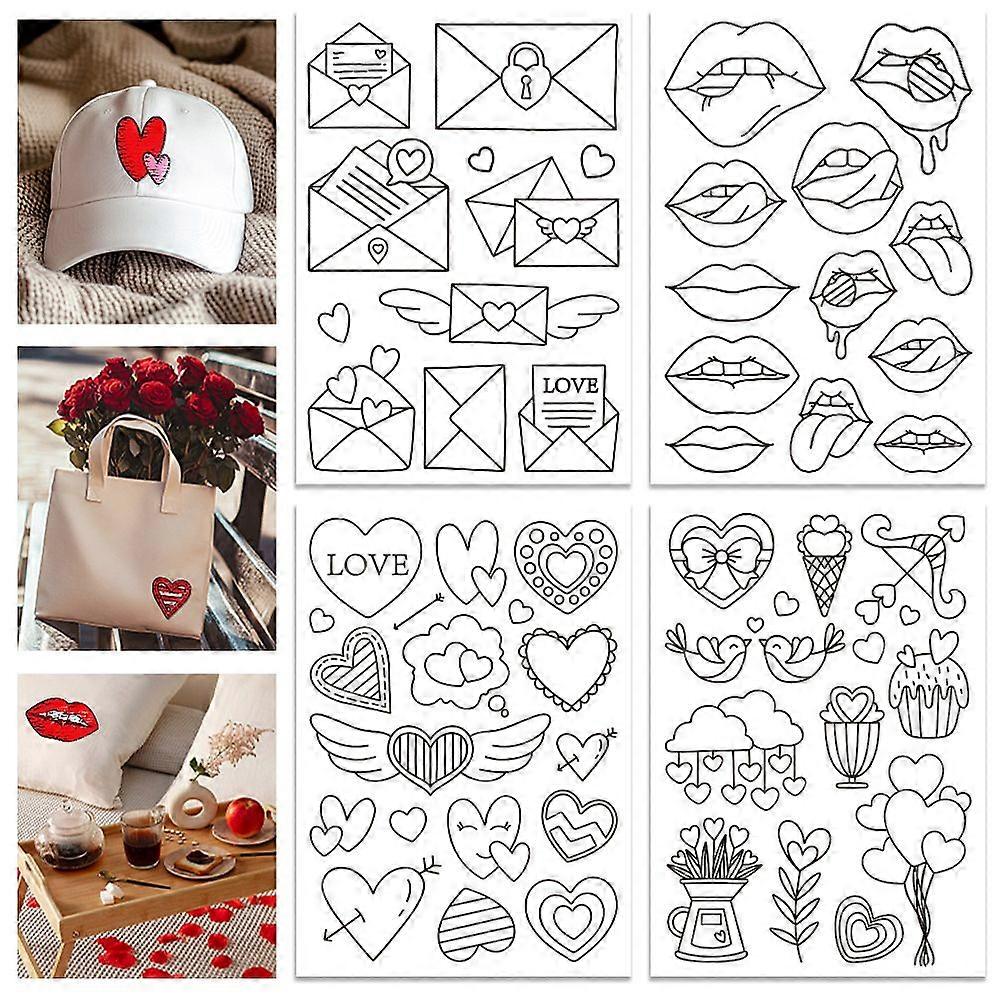 LOVE

LOVE