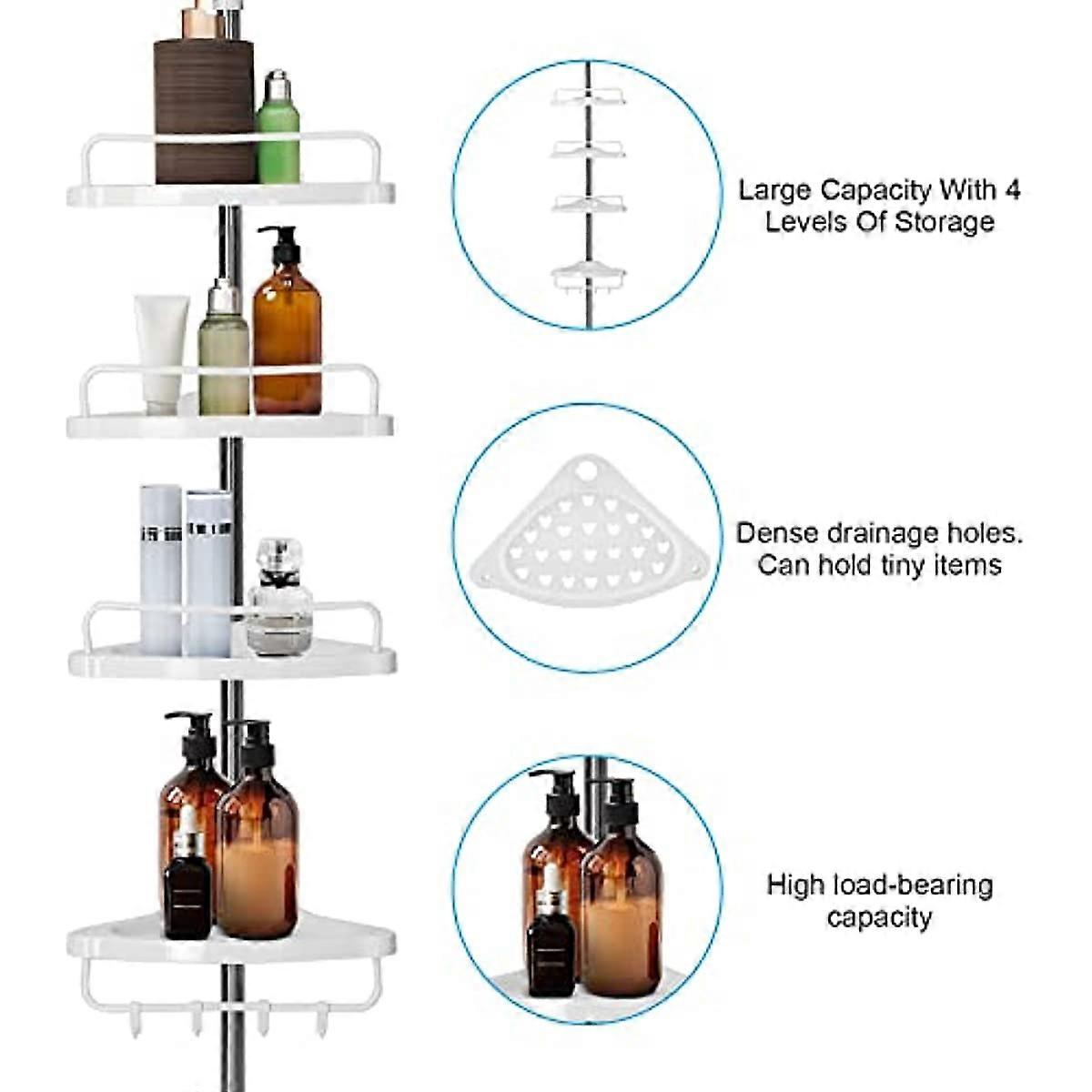 Large Capacity With 4 Levels Of Storage

Dense drainage holes. Can hold tiny items

High load-bearing capacity