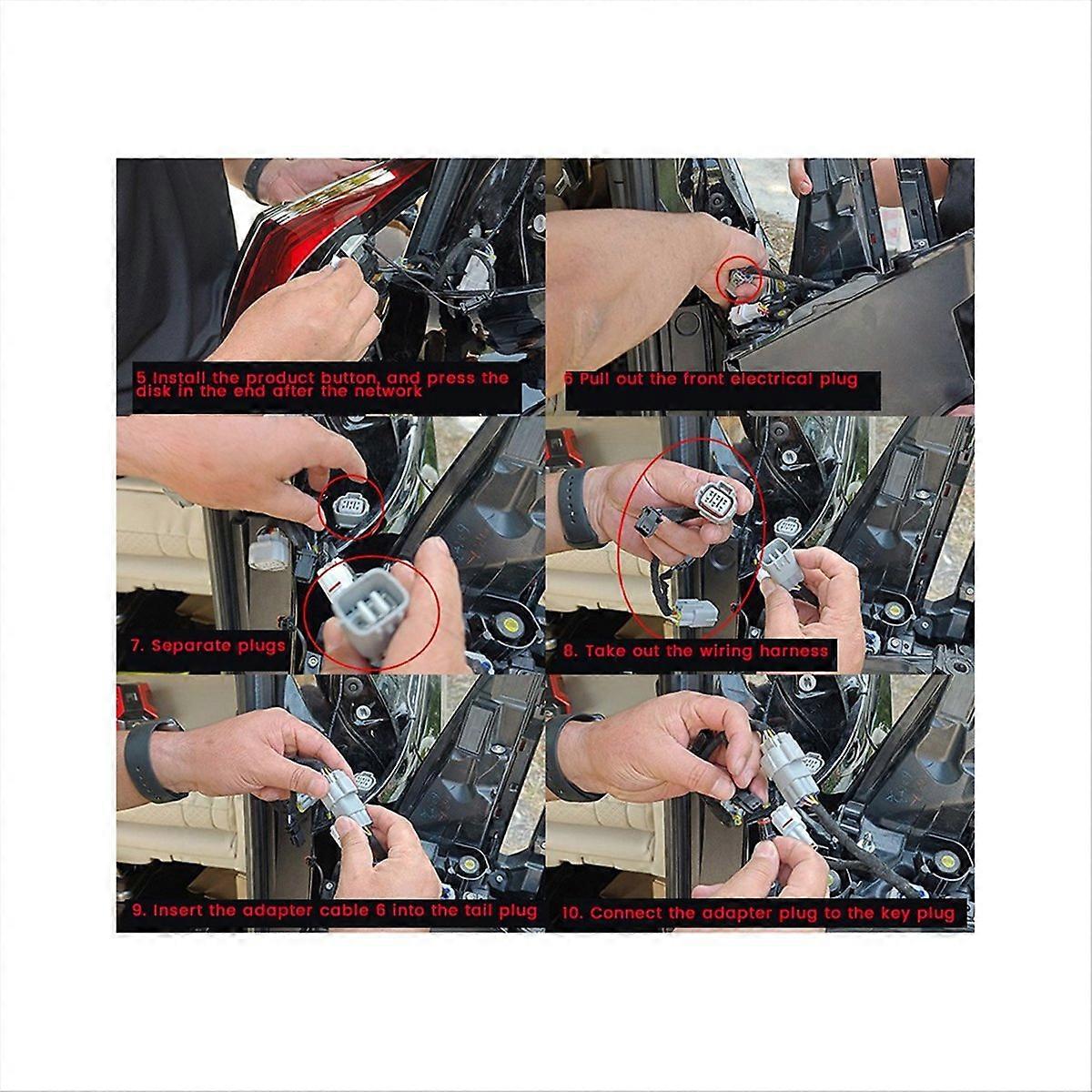 5 Install the product button, and press the disk in the end after the network

6 Pull out the front electrical plug

7. Separate plugs

8. Take out the wiring harness

9. Insert the adapter cable 6 into the tail plug

10. Connect the adapter plug to the key plug