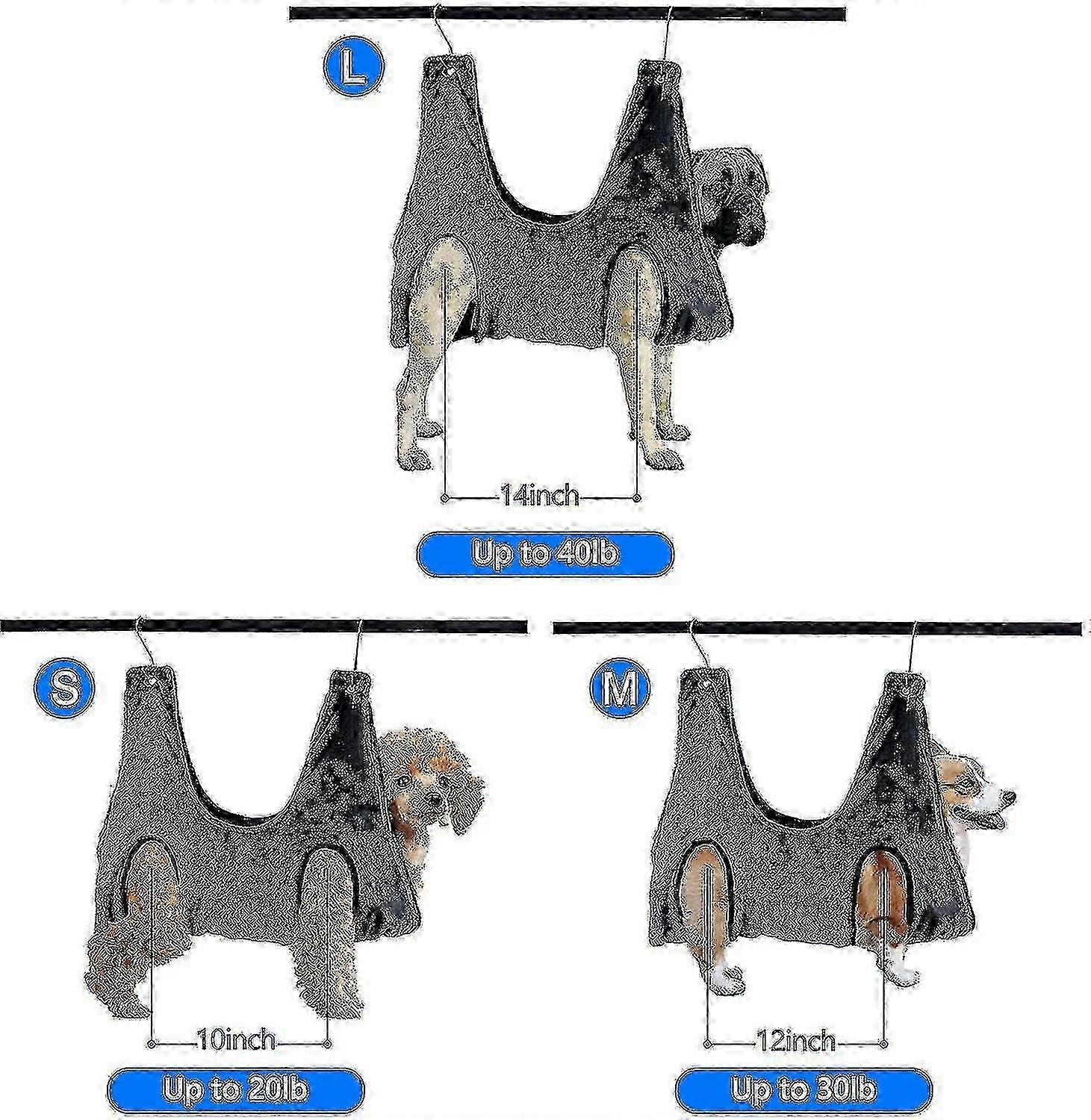 L

14inch

Up to 40lb

S

10inch

Up to 20lb

M

12inch

Up to 30lb