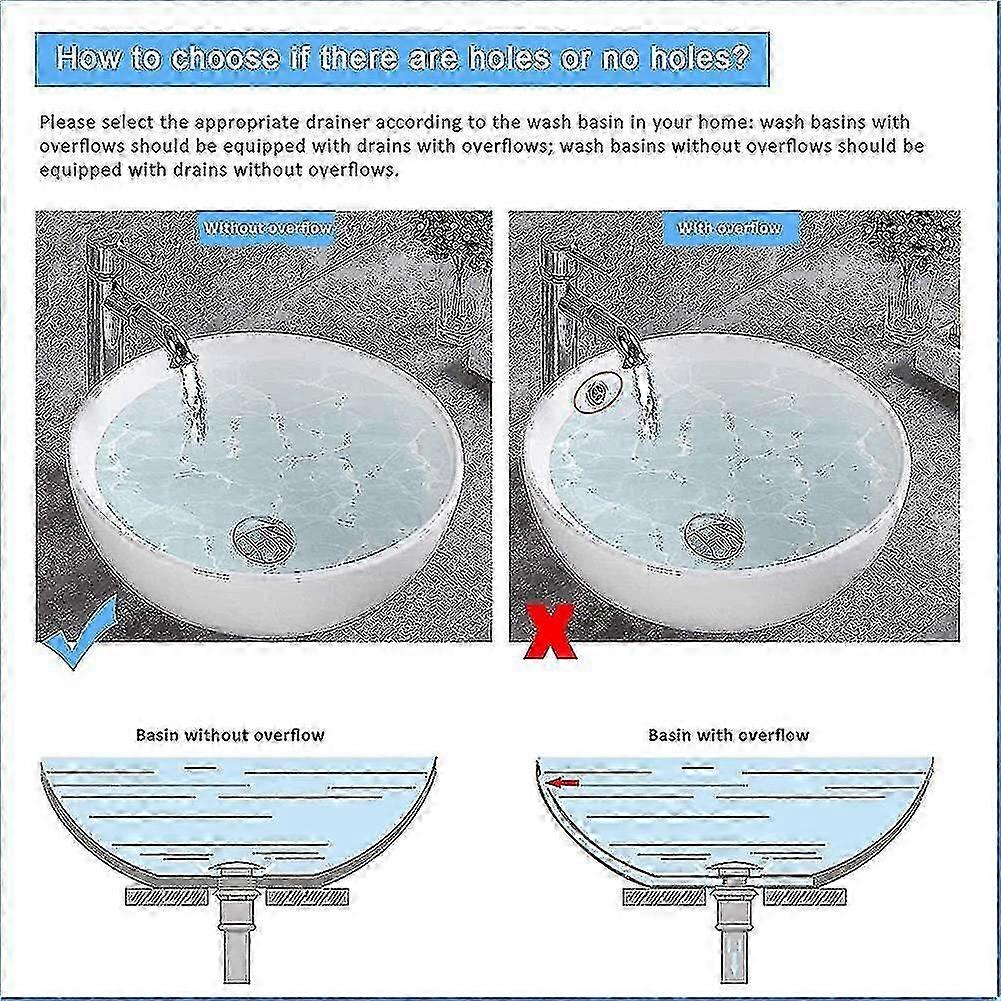 How to choose if there are holes or no holes?

Please select the appropriate drainer according to the wash basin in your home: wash basins with overflows should be equipped with drains with overflows; wash basins without overflows should be equipped with drains without overflows.

Without overflow

With overflow

Basin without overflow

Basin with overflow