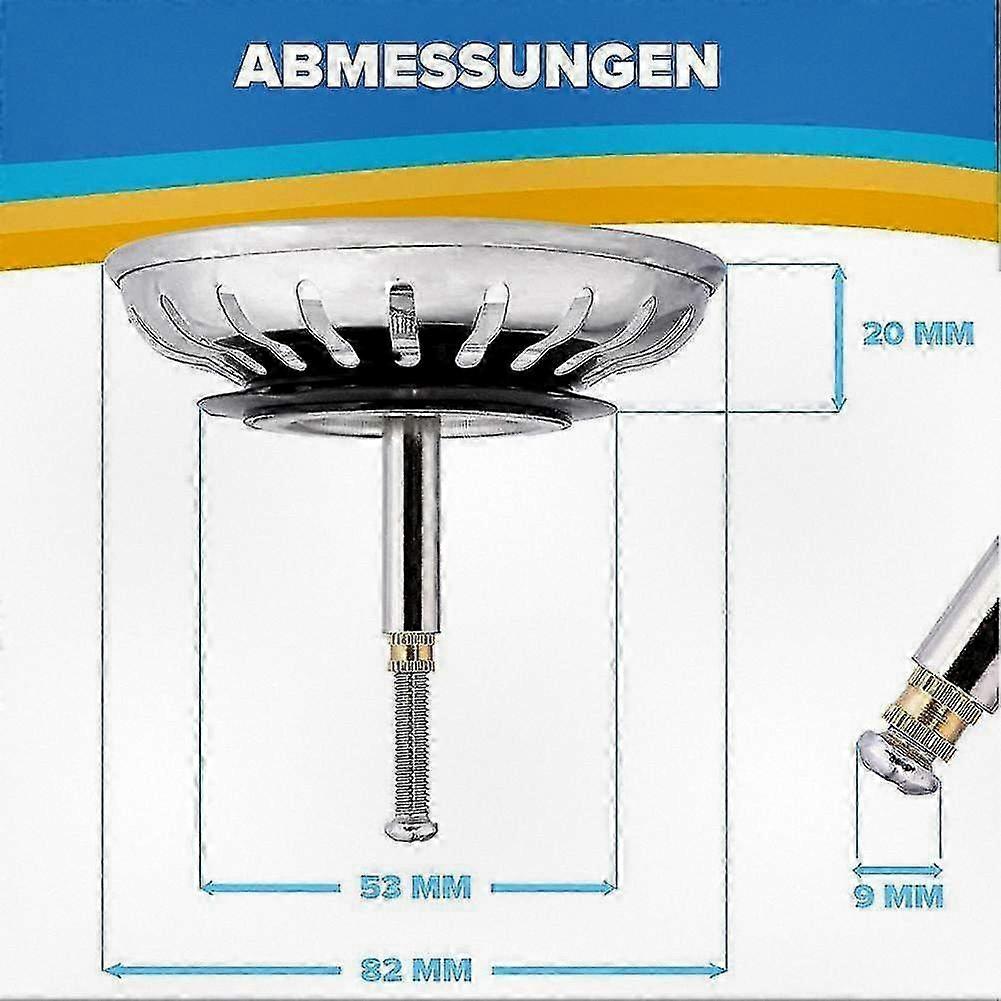 ABMESSUNGEN

20 MM

53 MM

9 MM

82 MM