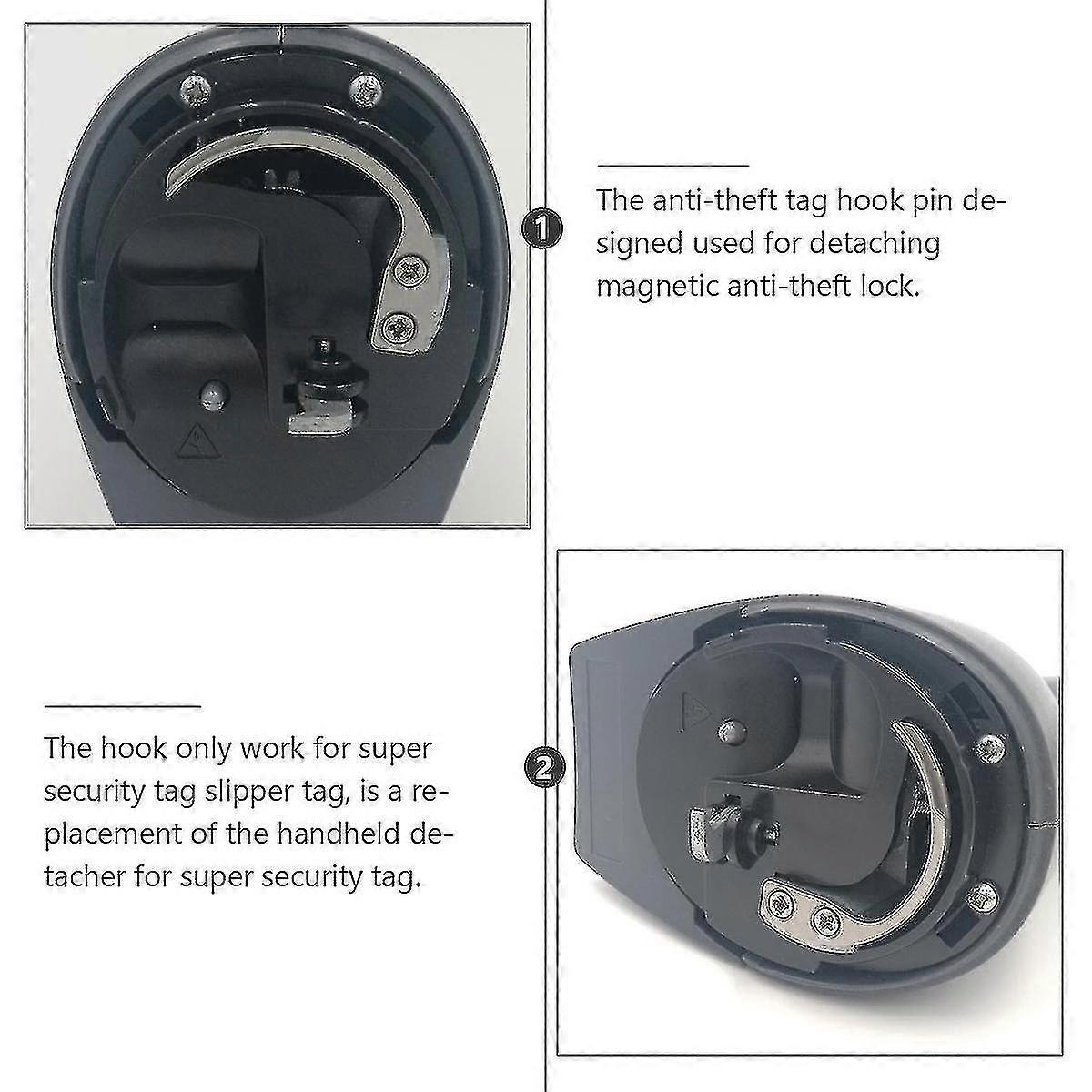 1

The anti-theft tag hook pin designed used for detaching magnetic anti-theft lock.

The hook only work for super security tag slipper tag, is a replacement of the handheld detacher for super security tag.

2