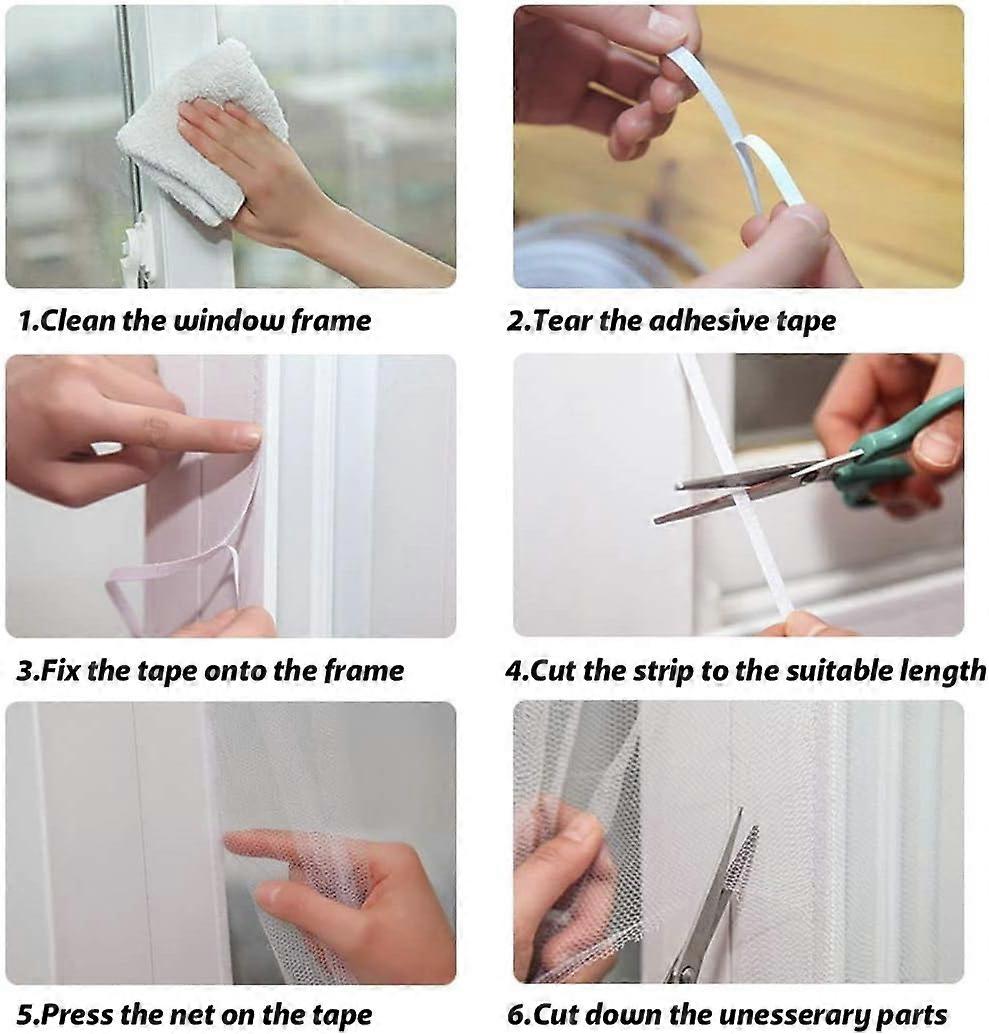 1.Clean the window frame

2.Tear the adhesive tape

3.Fix the tape onto the frame

4.Cut the strip to the suitable length

5.Press the net on the tape

6.Cut down the unesserary parts