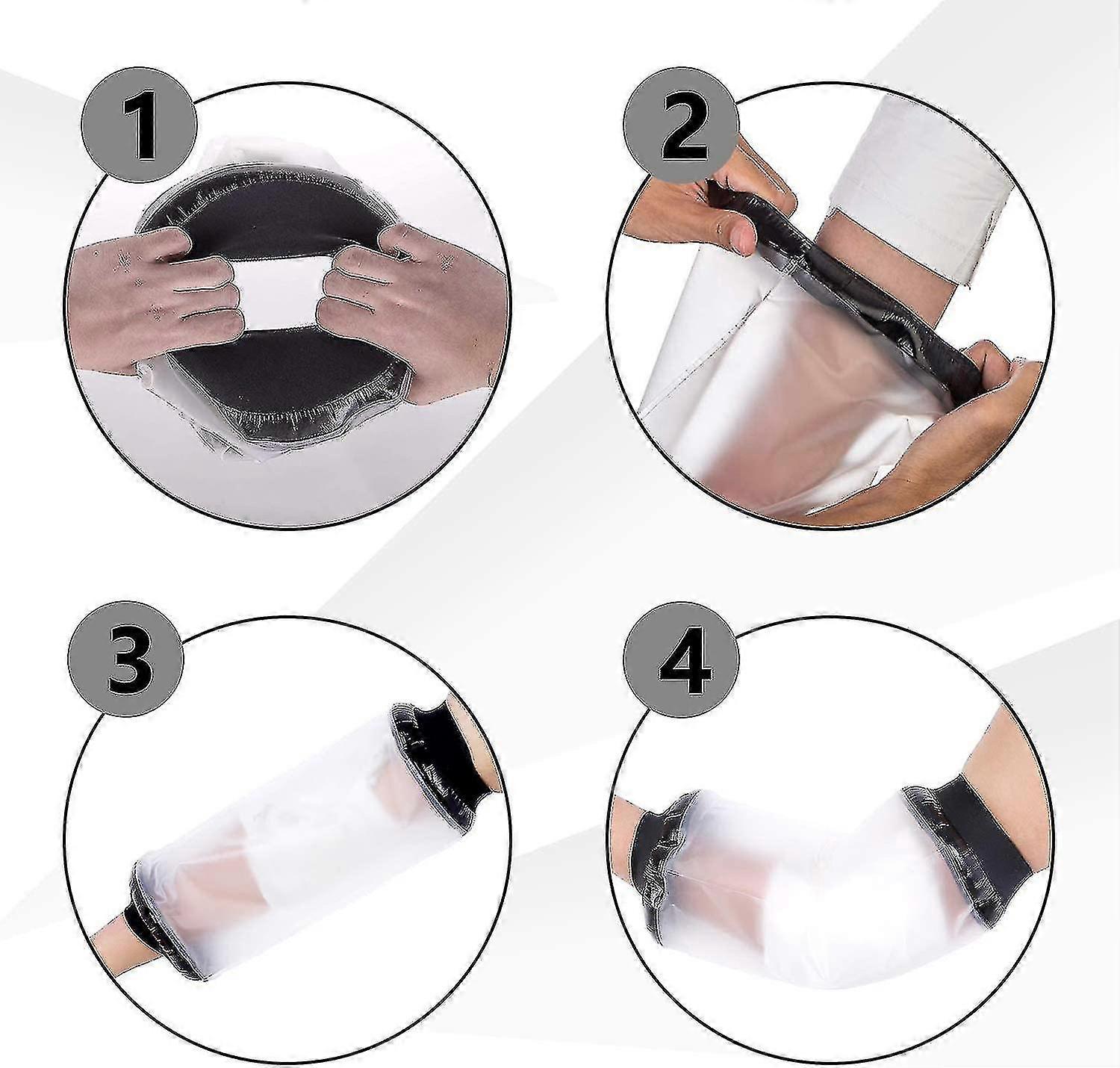 1

2

3

4