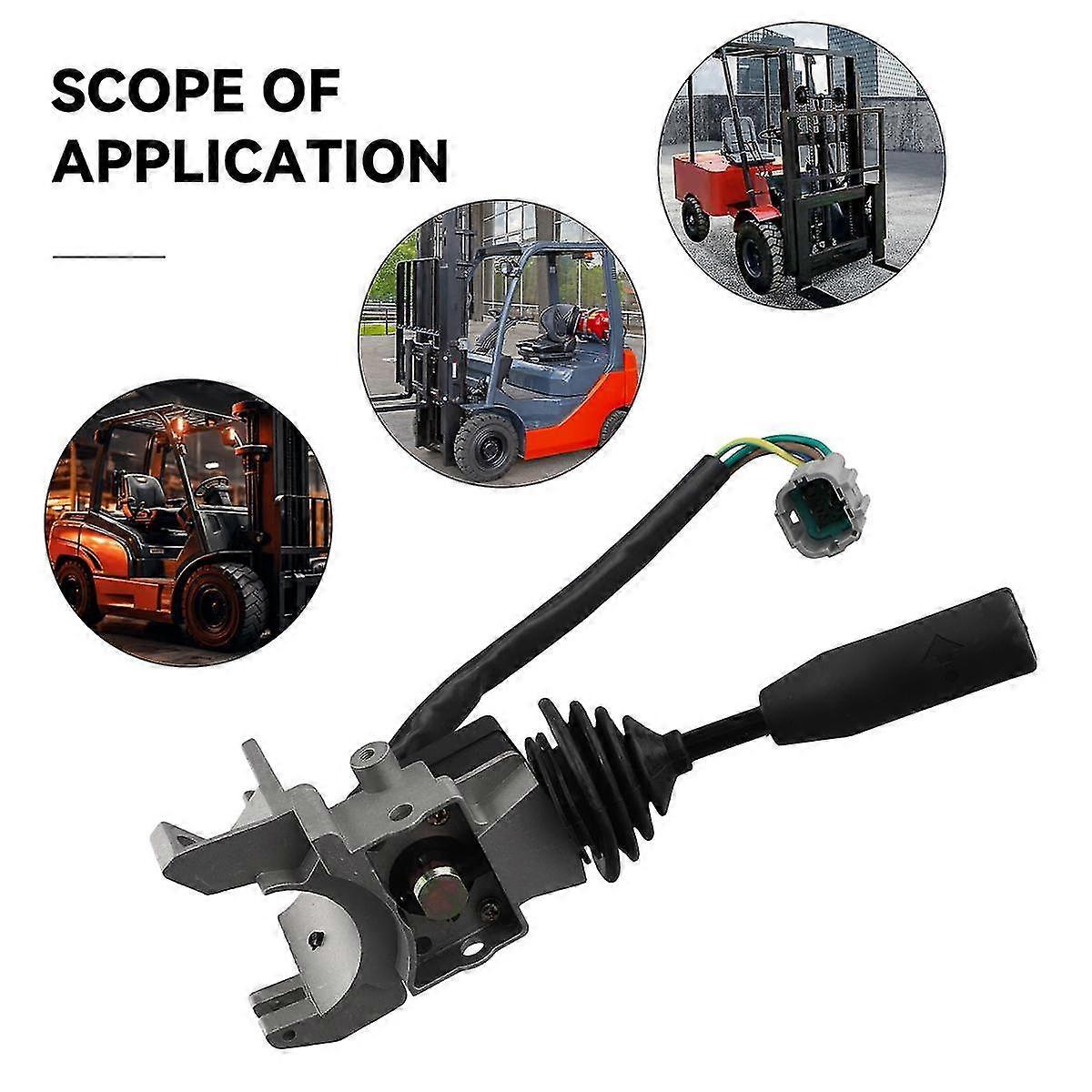 SCOPE OF APPLICATION