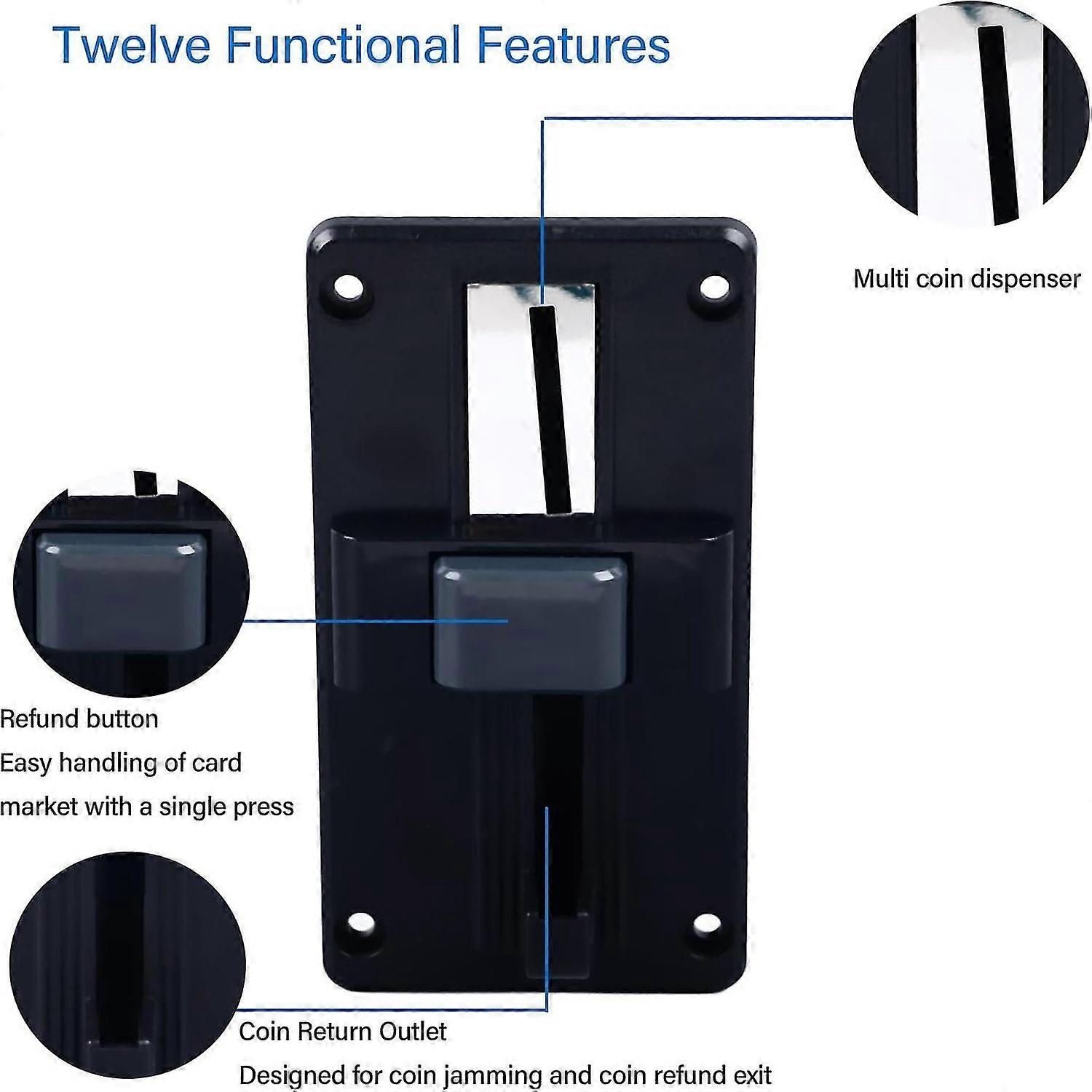 Twelve Functional Features

Multi coin dispenser

Refund button
Easy handling of card market with a single press

Coin Return Outlet
Designed for coin jamming and coin refund exit