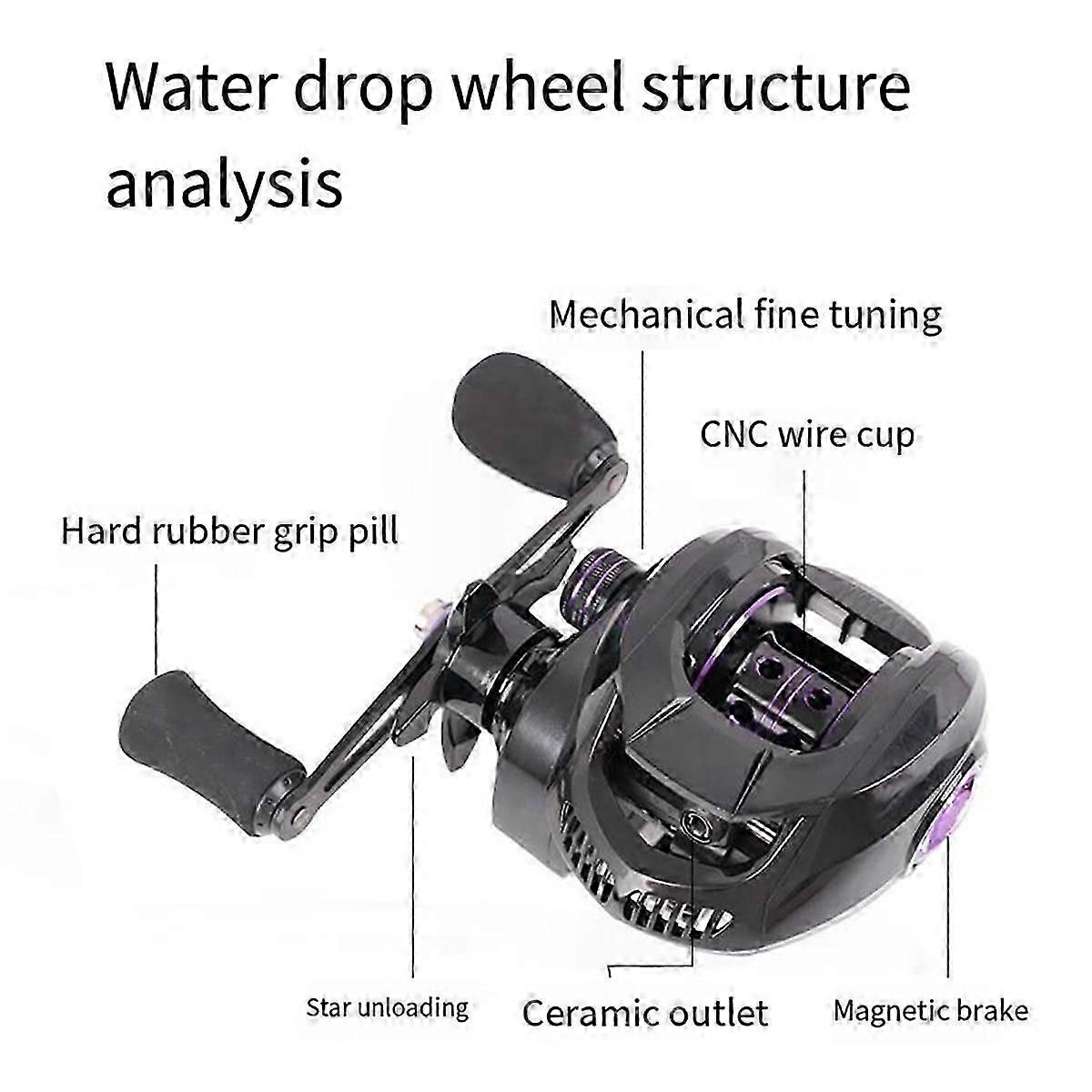 Water drop wheel structure analysis

Mechanical fine tuning

CNC wire cup

Hard rubber grip pill

Star unloading

Ceramic outlet

Magnetic brake