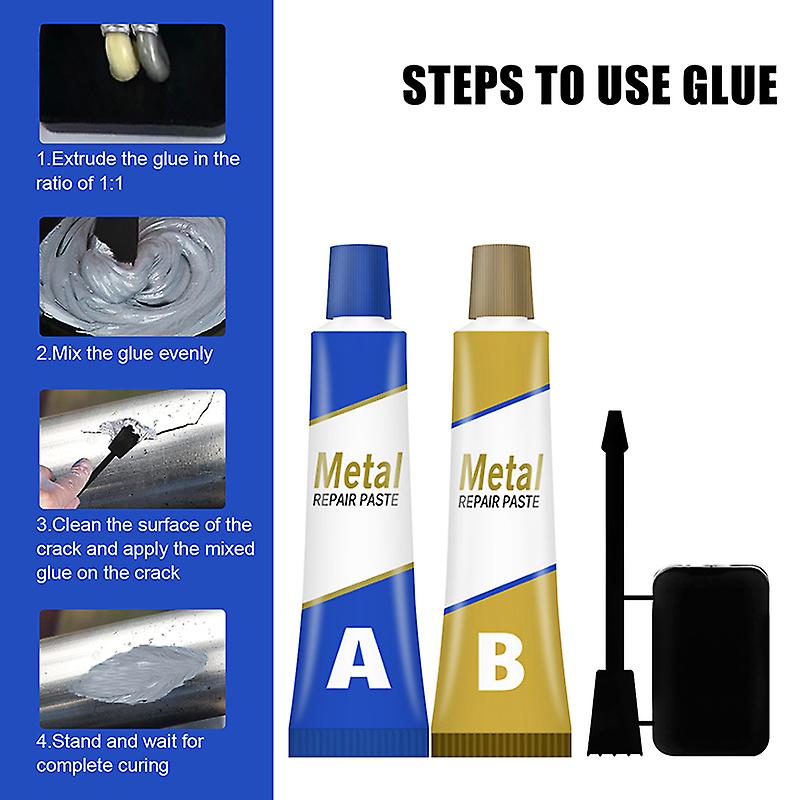 1.Extrude the glue in the ratio of 1:1

2.Mix the glue evenly

3.Clean the surface of the crack and apply the mixed glue on the crack

4.Stand and wait for complete curing

STEPS TO USE GLUE

Metal
REPAIR PASTE
A

Metal
REPAIR PASTE
B