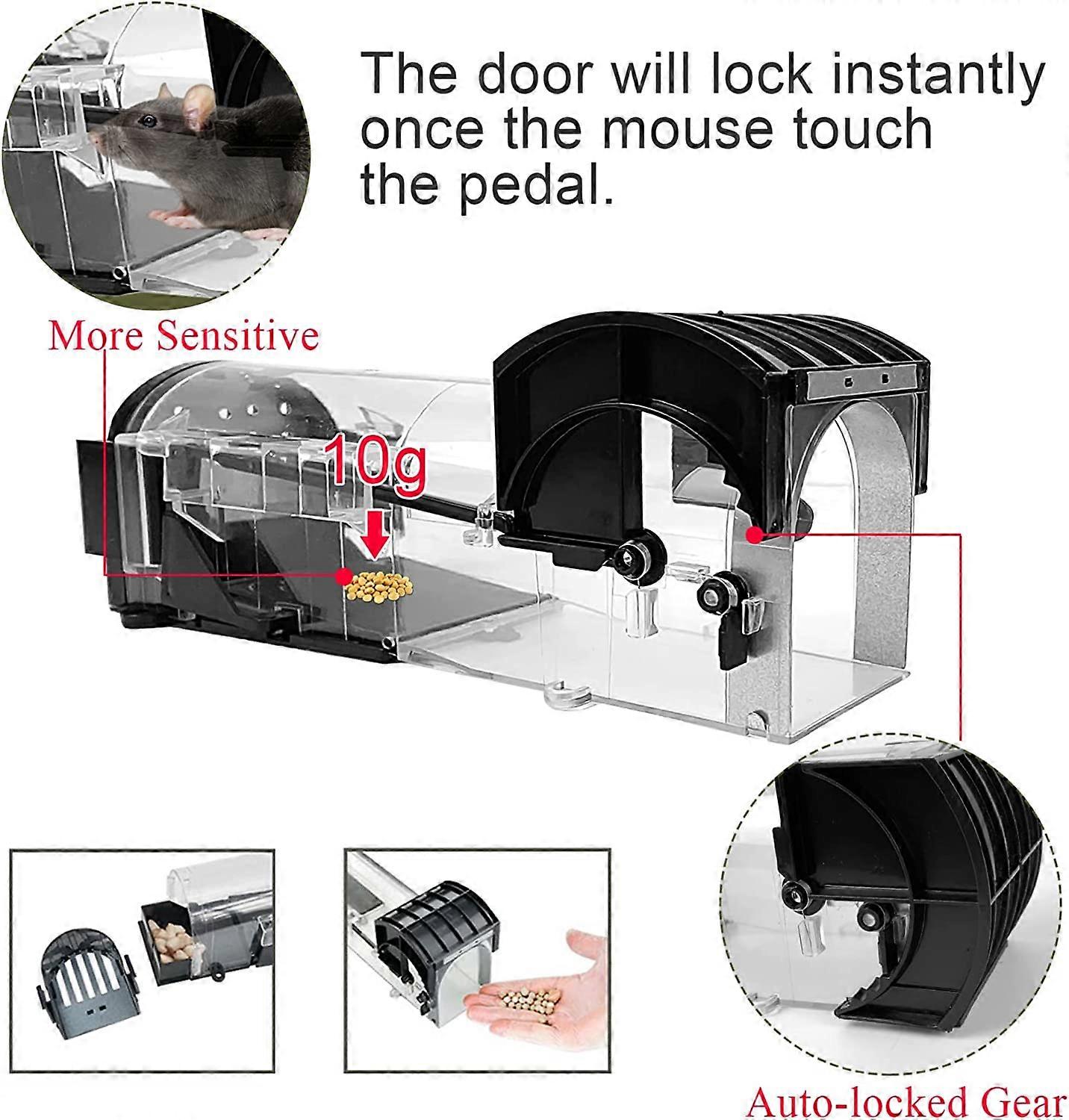 The door will lock instantly once the mouse touch the pedal.

More Sensitive

10g

Auto-locked Gear