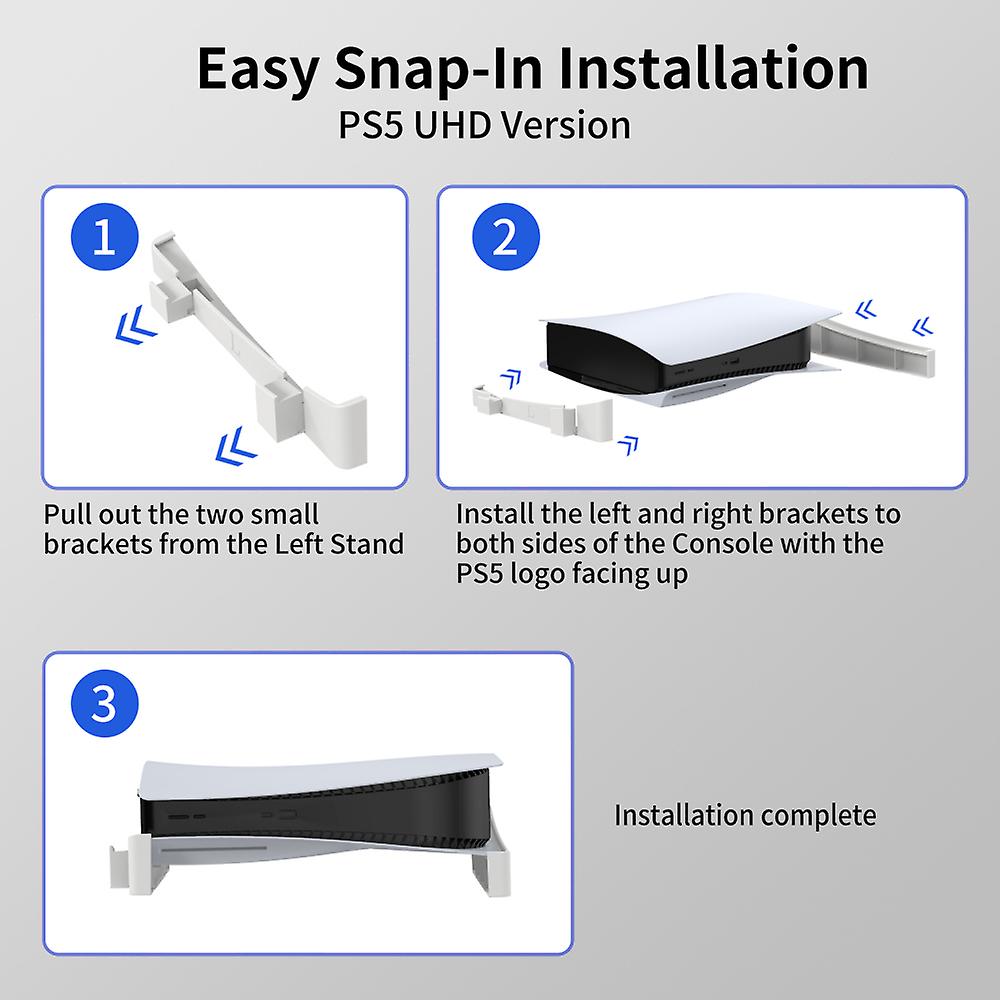 Easy Snap-In Installation
PS5 UHD Version

1

Pull out the two small brackets from the Left Stand

2

Install the left and right brackets to both sides of the Console with the PS5 logo facing up

3

Installation complete