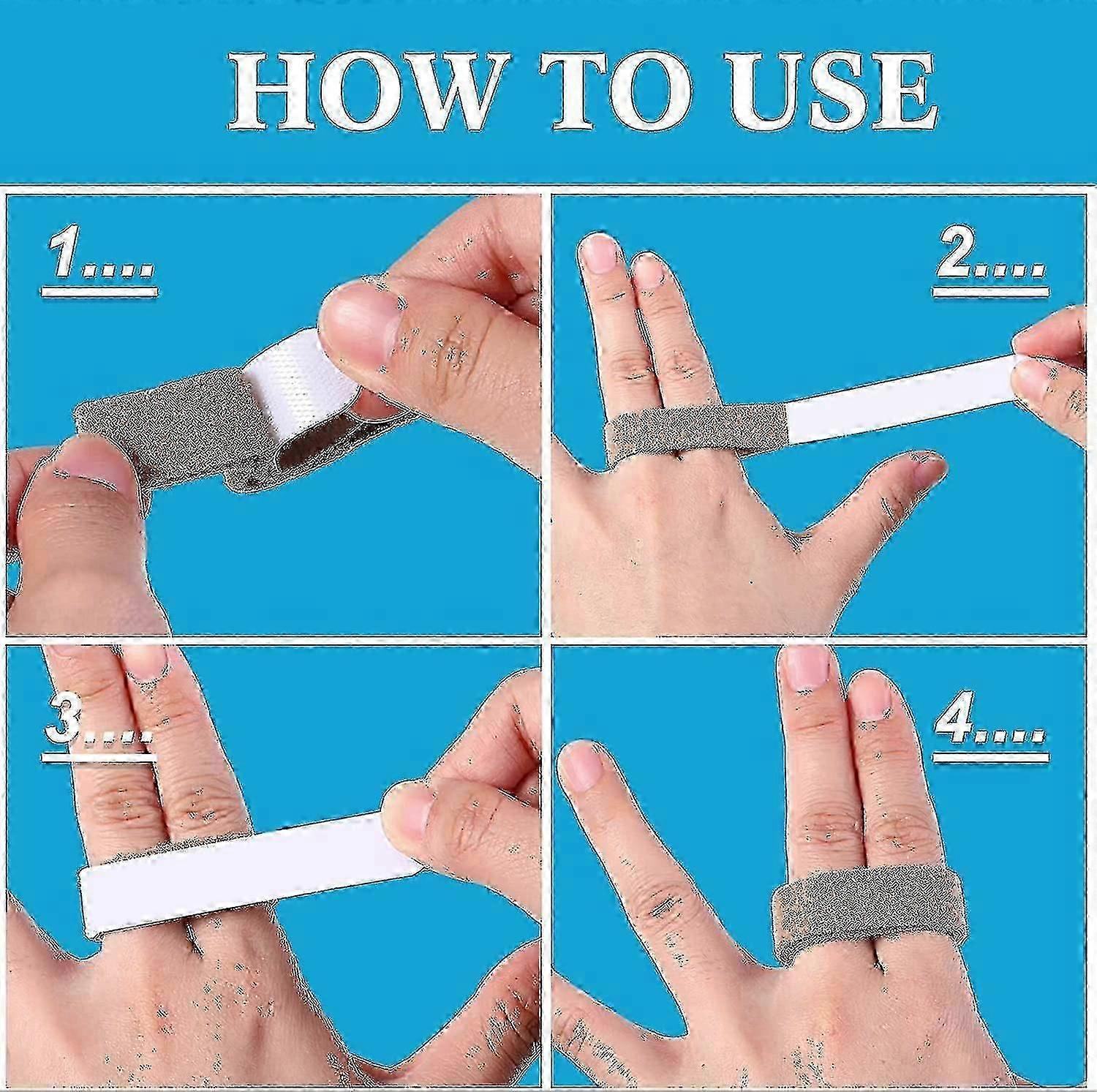 HOW TO USE

1....

2....

3....

4....