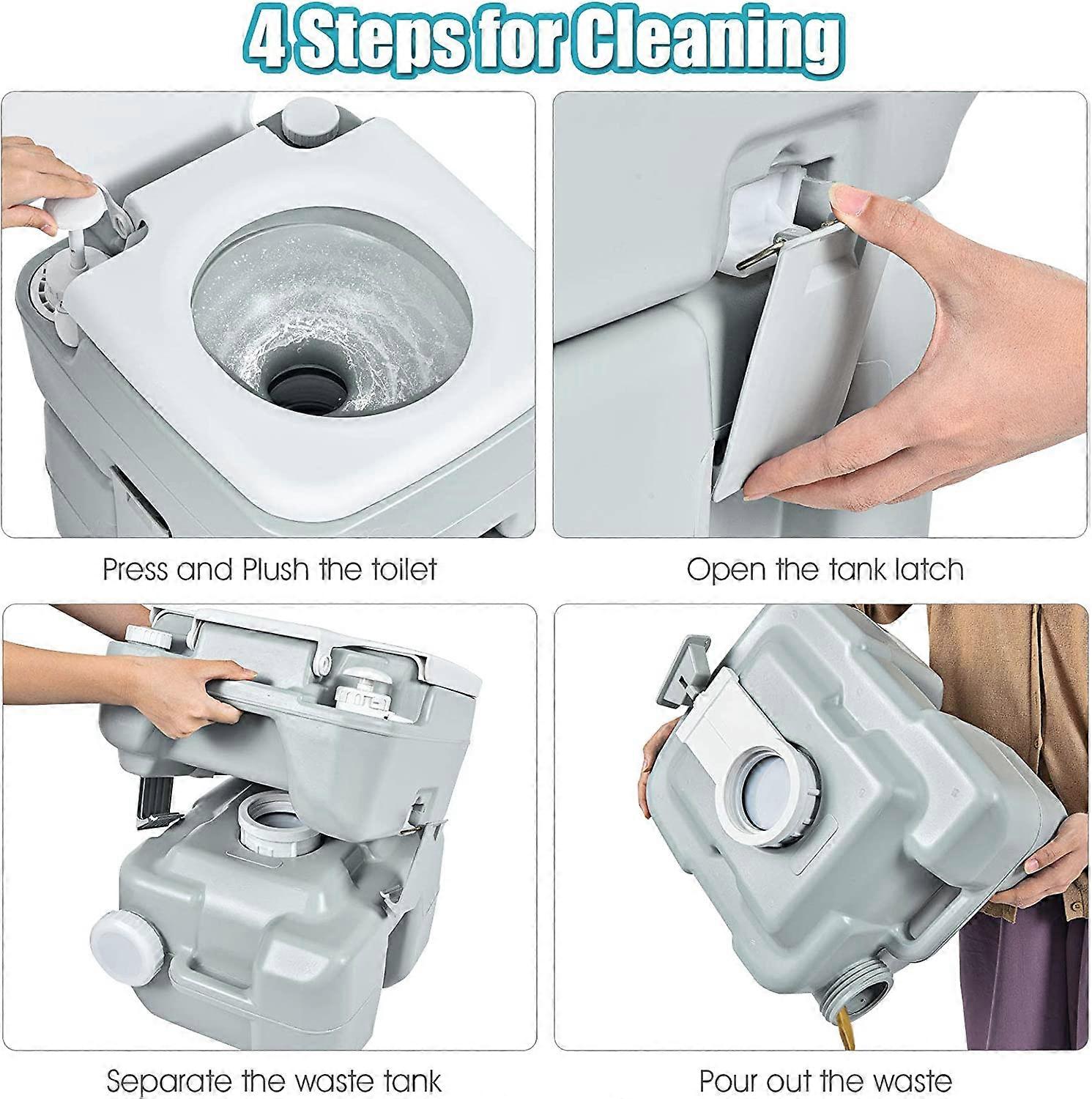 4 Steps for Cleaning

Press and Plush the toilet

Open the tank latch

Separate the waste tank

Pour out the waste